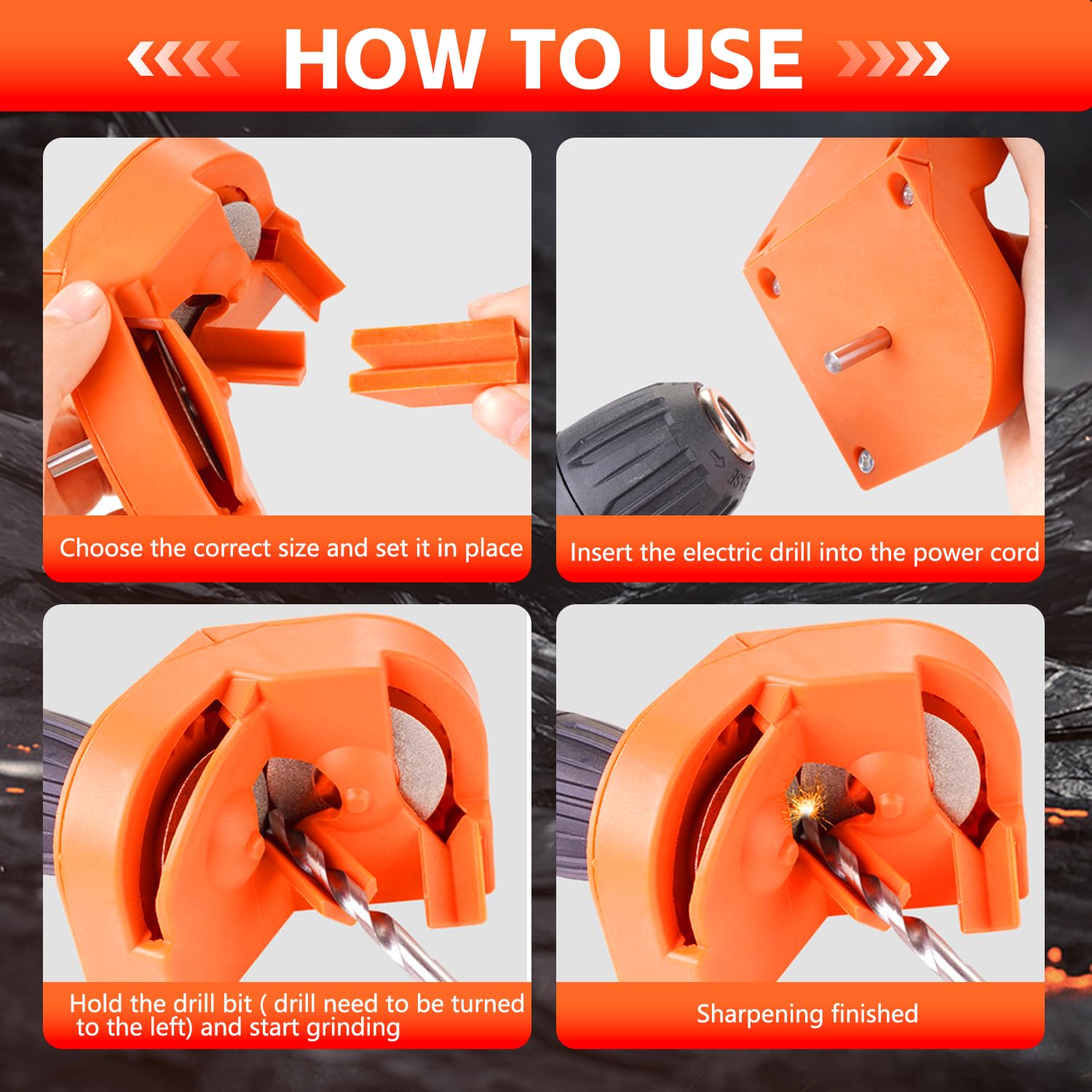 HOW TO USE

Choose the correct size and set it in place

Insert the electric drill into the power cord

Hold the drill bit ( drill need to be turned to the left) and start grinding

Sharpening finished