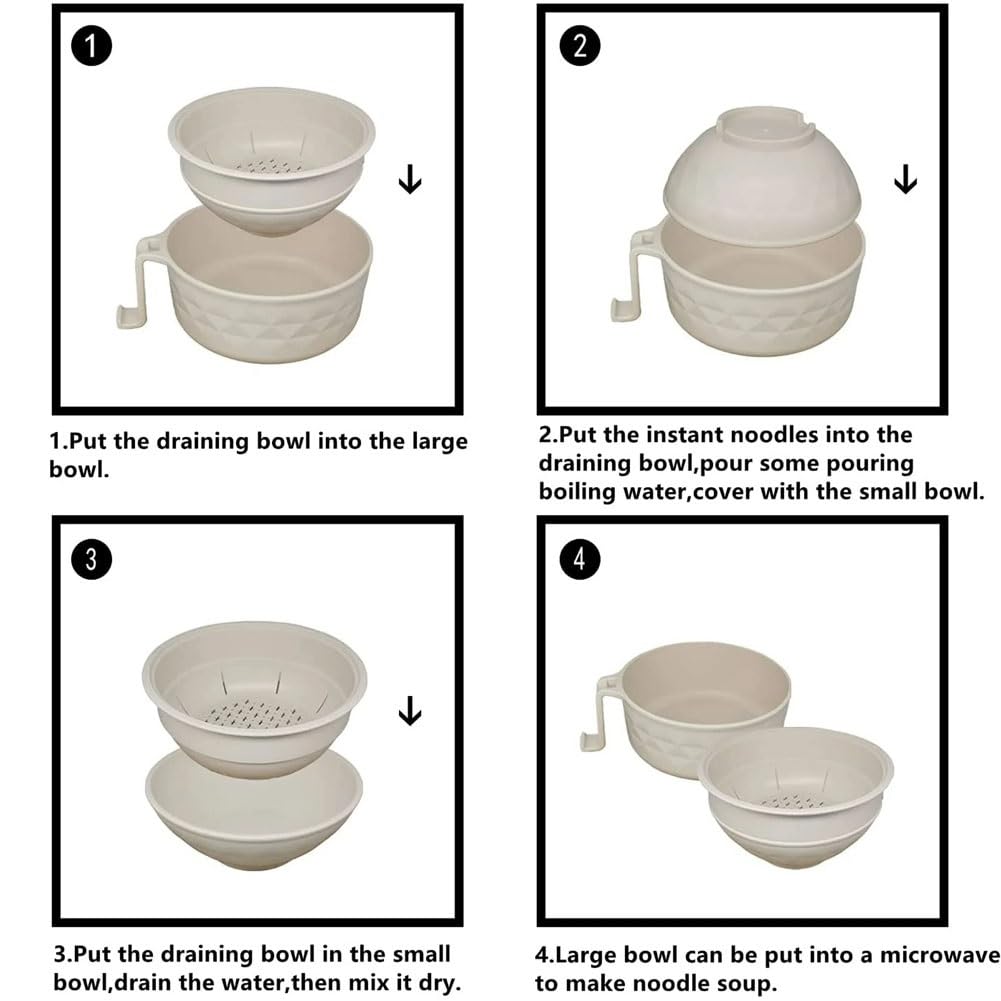 1

1.Put the draining bowl into the large bowl.

2

2.Put the instant noodles into the draining bowl,pour some pouring boiling water,cover with the small bowl.

3

3.Put the draining bowl in the small bowl,drain the water,then mix it dry.

4

4.Large bowl can be put into a microwave to make noodle soup.