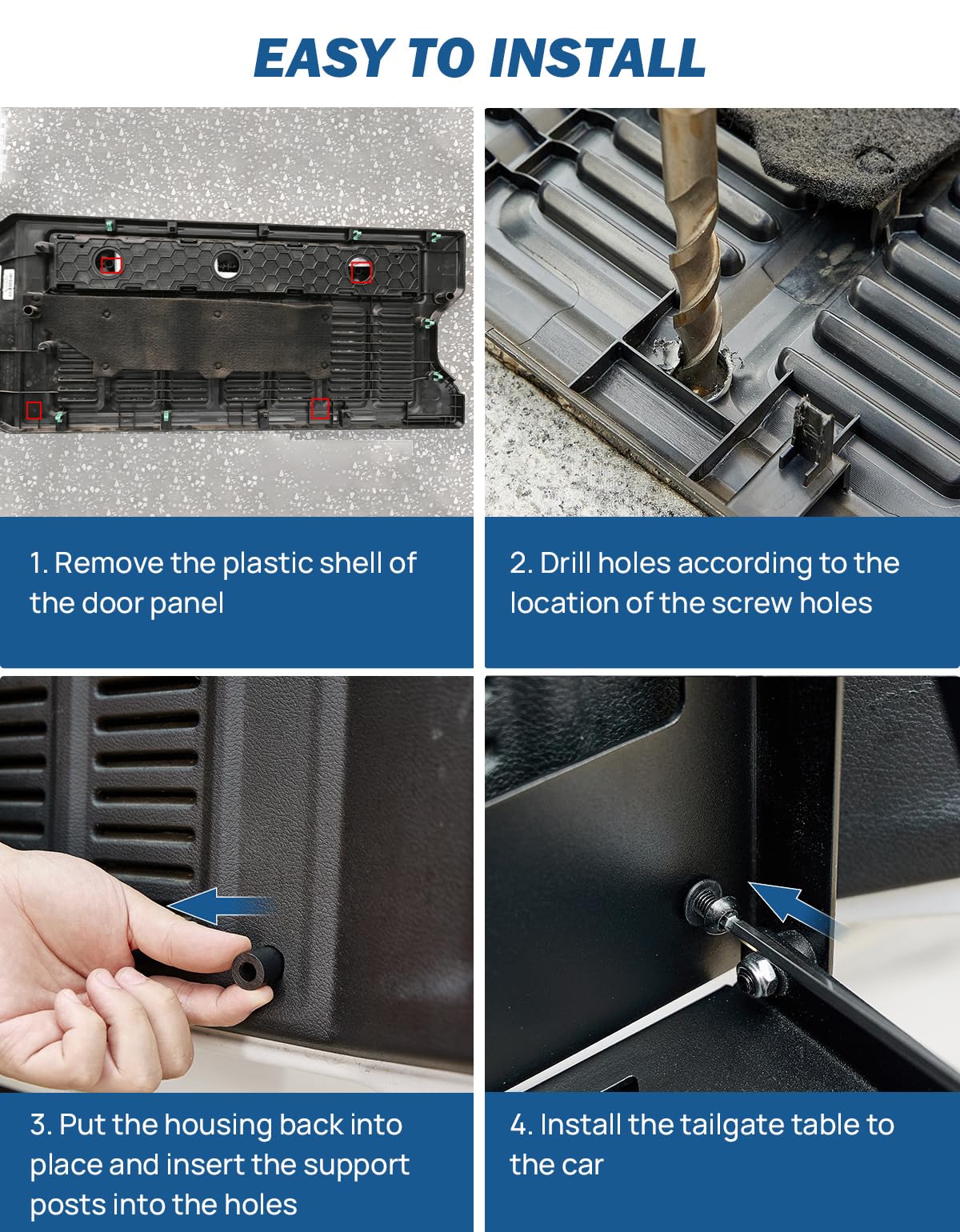 EASY TO INSTALL

1. Remove the plastic shell of the door panel

2. Drill holes according to the location of the screw holes

3. Put the housing back into place and insert the support posts into the holes

4. Install the tailgate table to the car