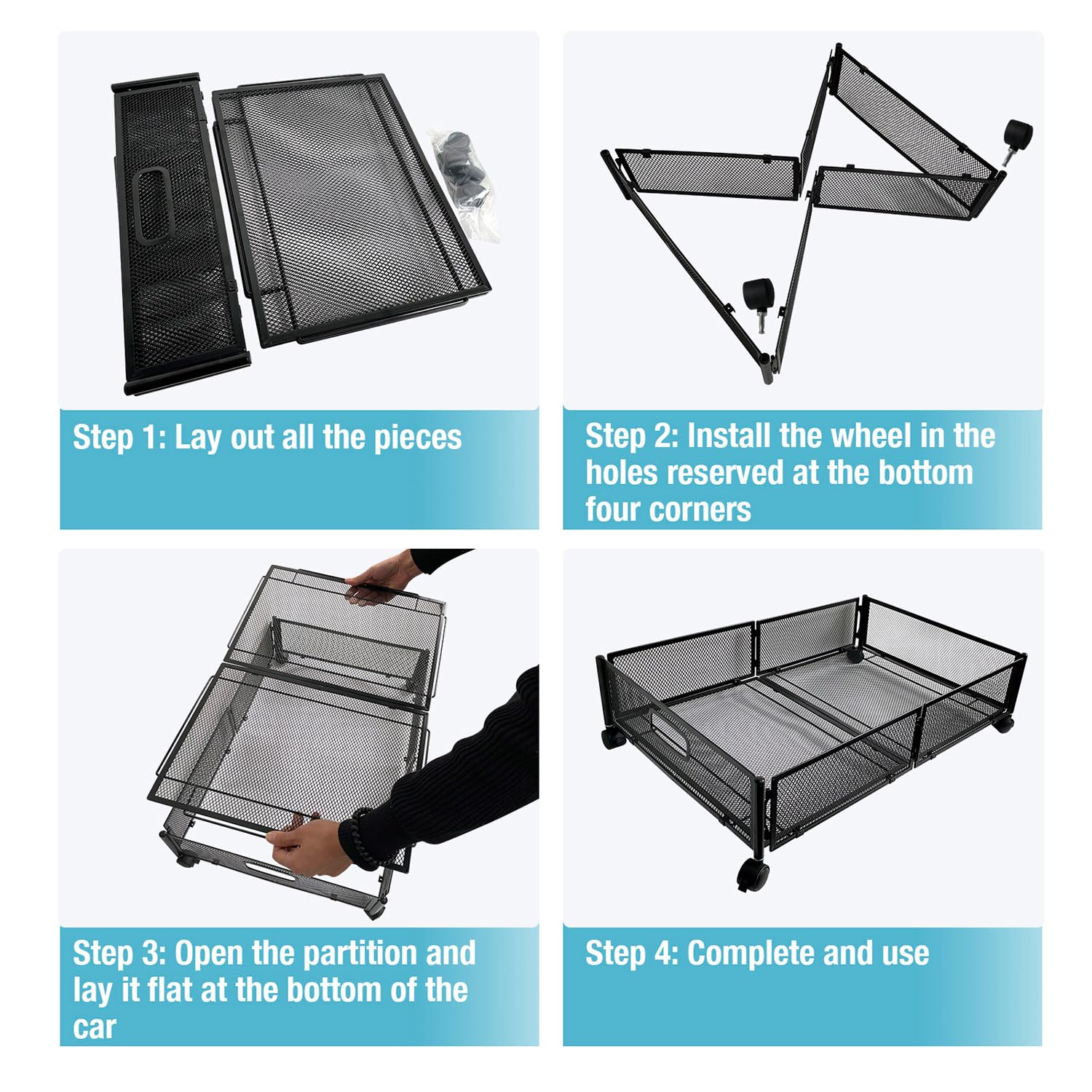 Step 1: Lay out all the pieces

Step 2: Install the wheel in the holes reserved at the bottom four corners

Step 3: Open the partition and lay it flat at the bottom of the car

Step 4: Complete and use