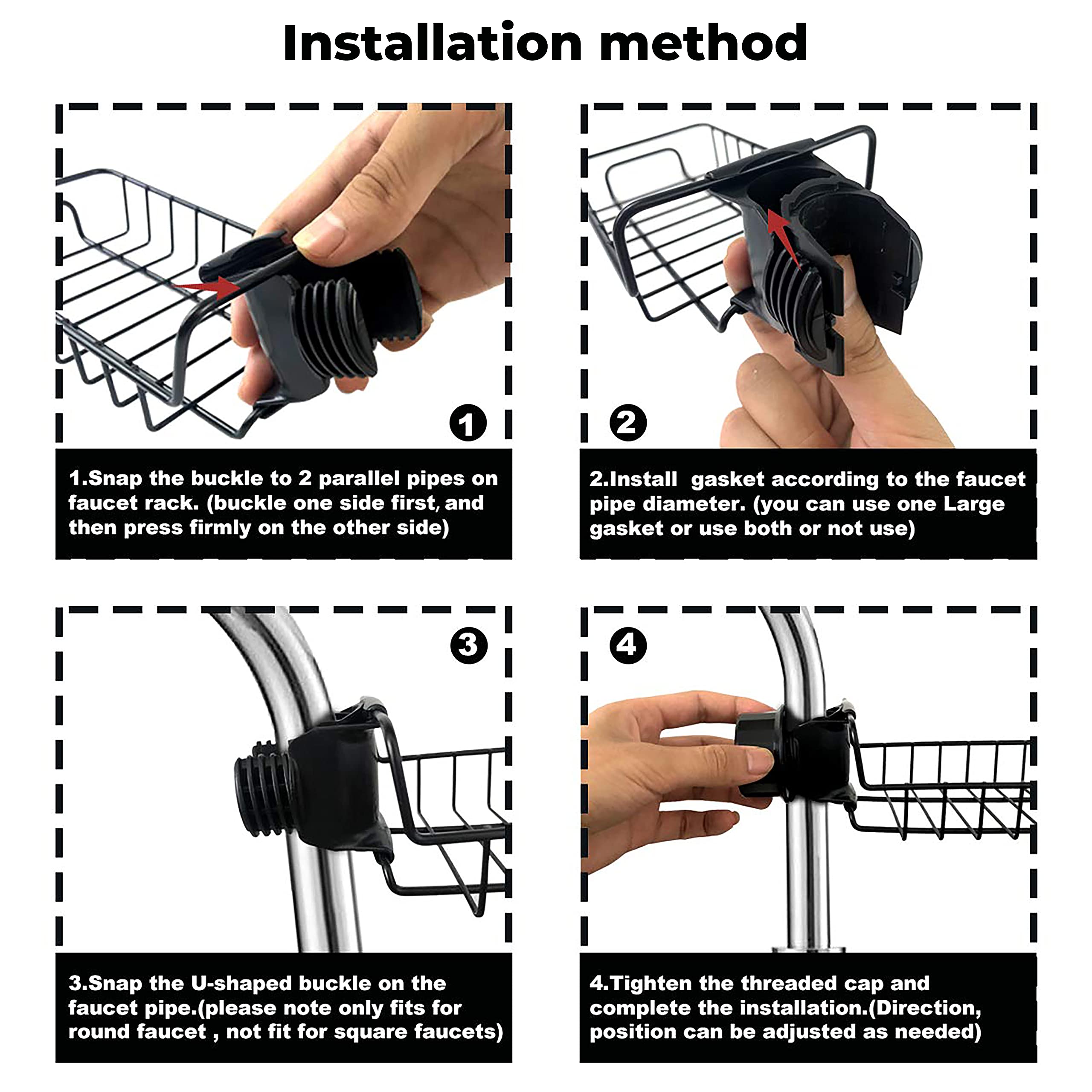 Installation method

1

1.Snap the buckle to 2 parallel pipes on faucet rack. (buckle one side first, and then press firmly on the other side)

2

2.Install  gasket according to the faucet pipe diameter. (you can use one Large gasket or use both or not use)

3

3.Snap the U-shaped buckle on the faucet pipe.(please note only fits for round faucet , not fit for square faucets)

4

4.Tighten the threaded cap and complete the installation.(Direction, position can be adjusted as needed)