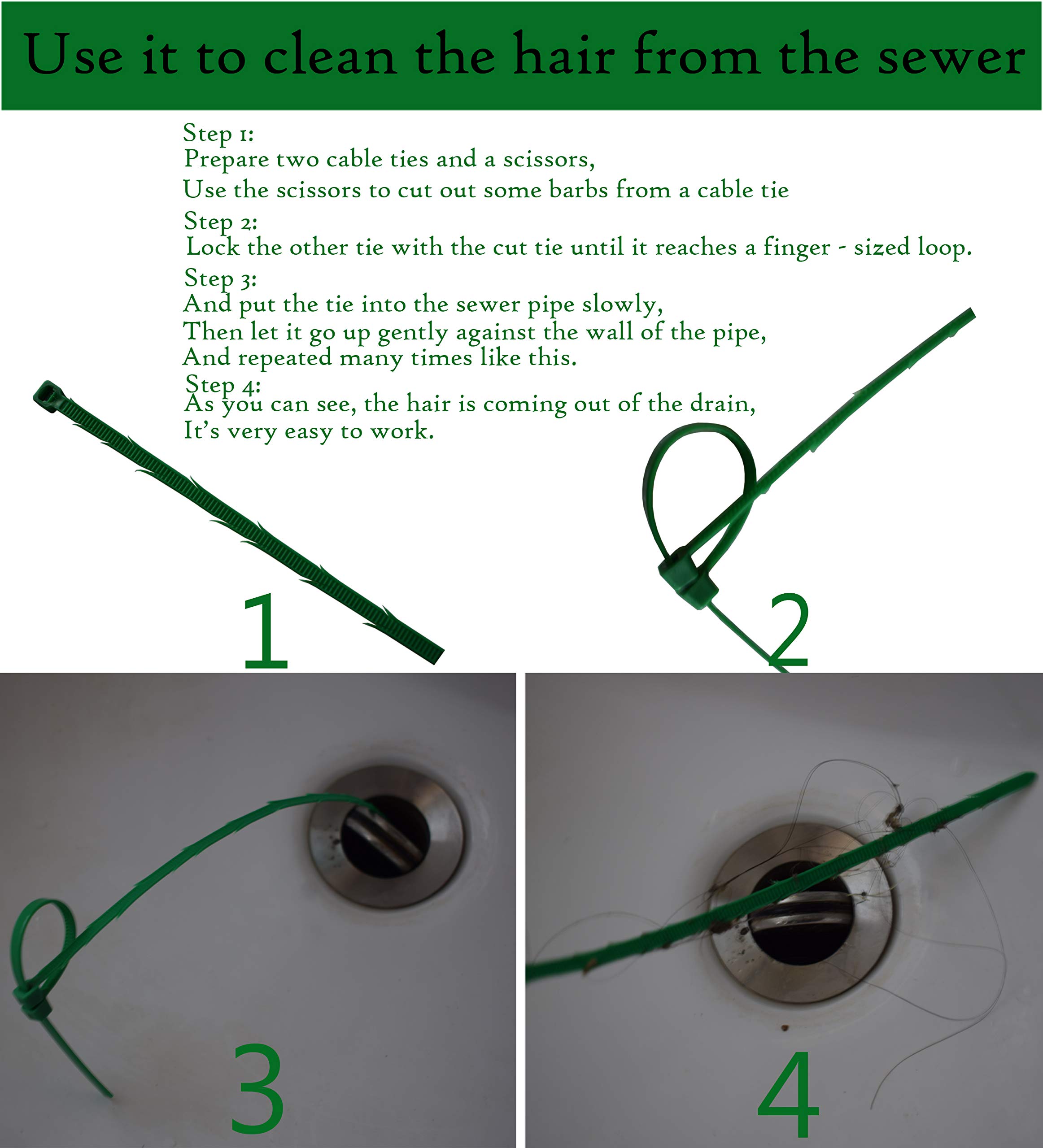 Use it to clean the hair from the sewer

Step 1:
Prepare two cable ties and a scissors,
Use the scissors to cut out some barbs from a cable tie

Step 2:
Lock the other tie with the cut tie until it reaches a finger - sized loop.

Step 3:
And put the tie into the sewer pipe slowly,
Then let it go up gently against the wall of the pipe,
And repeated many times like this.

Step 4:
As you can see, the hair is coming out of the drain,
It's very easy to work.

1

2

3

4