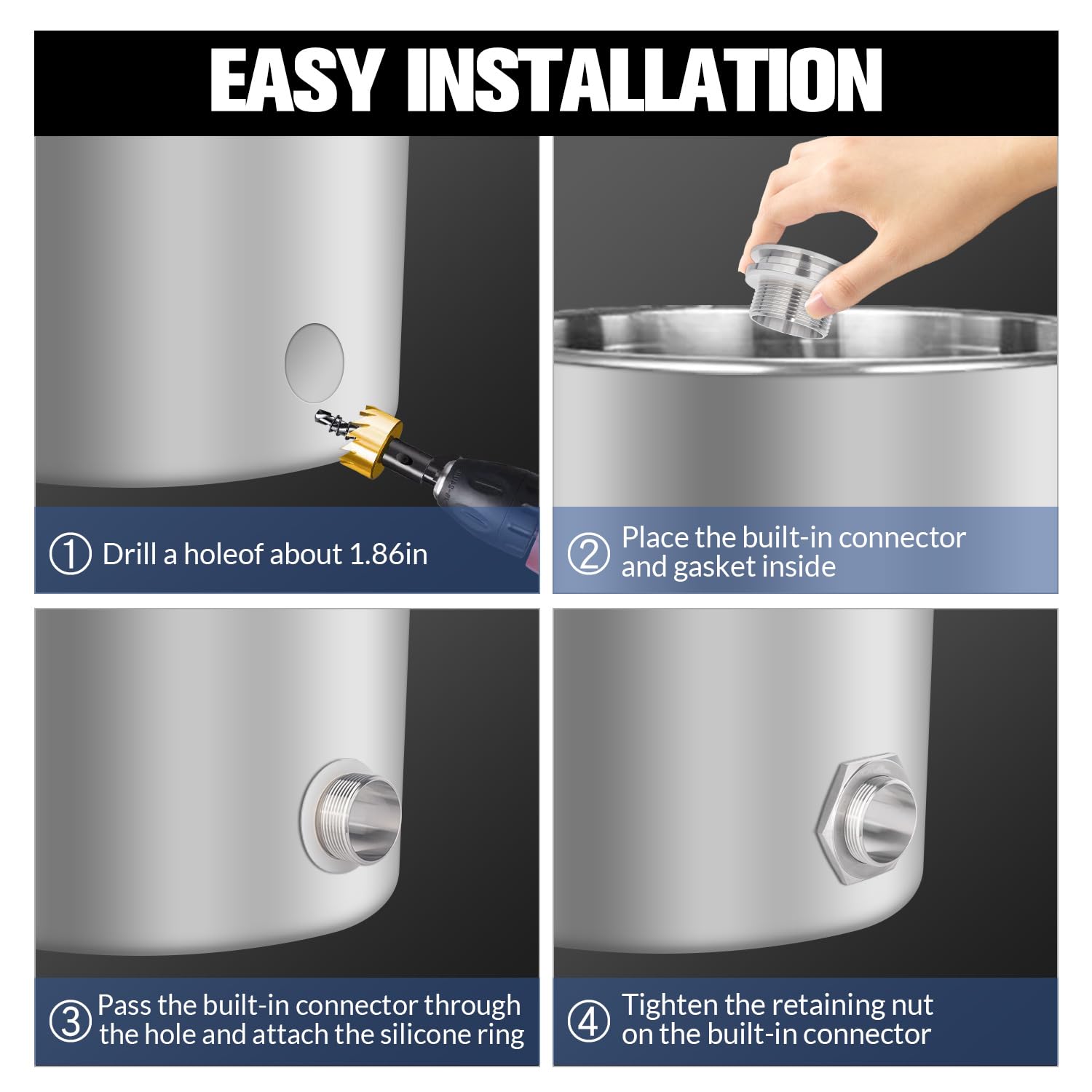 EASY INSTALLATION

① Drill a holeof about 1.86in

② Place the built-in connector and gasket inside

③ Pass the built-in connector through the hole and attach the silicone ring

④ Tighten the retaining nut on the built-in connector