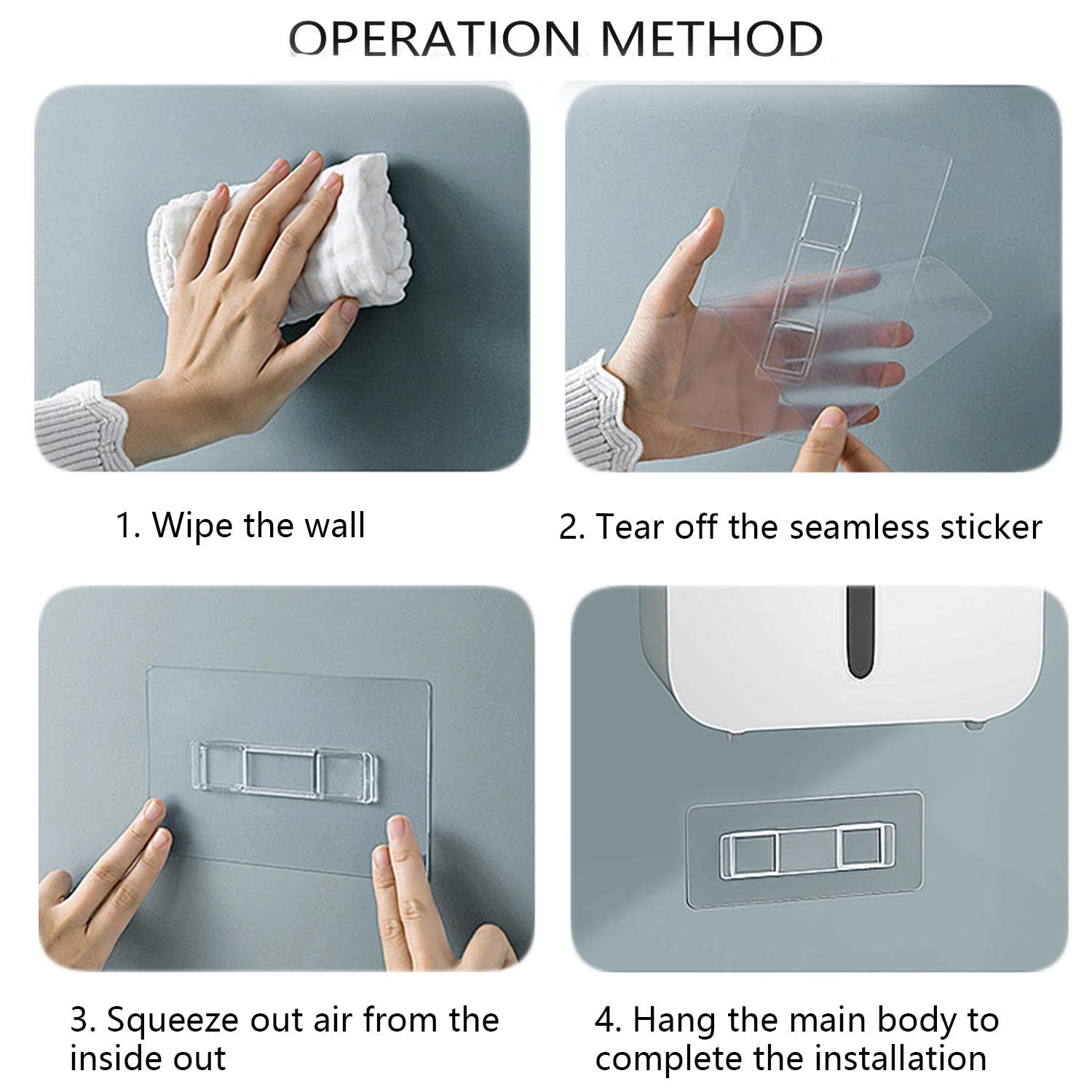 OPERATION METHOD

1. Wipe the wall

2. Tear off the seamless sticker

3. Squeeze out air from the inside out

4. Hang the main body to complete the installation