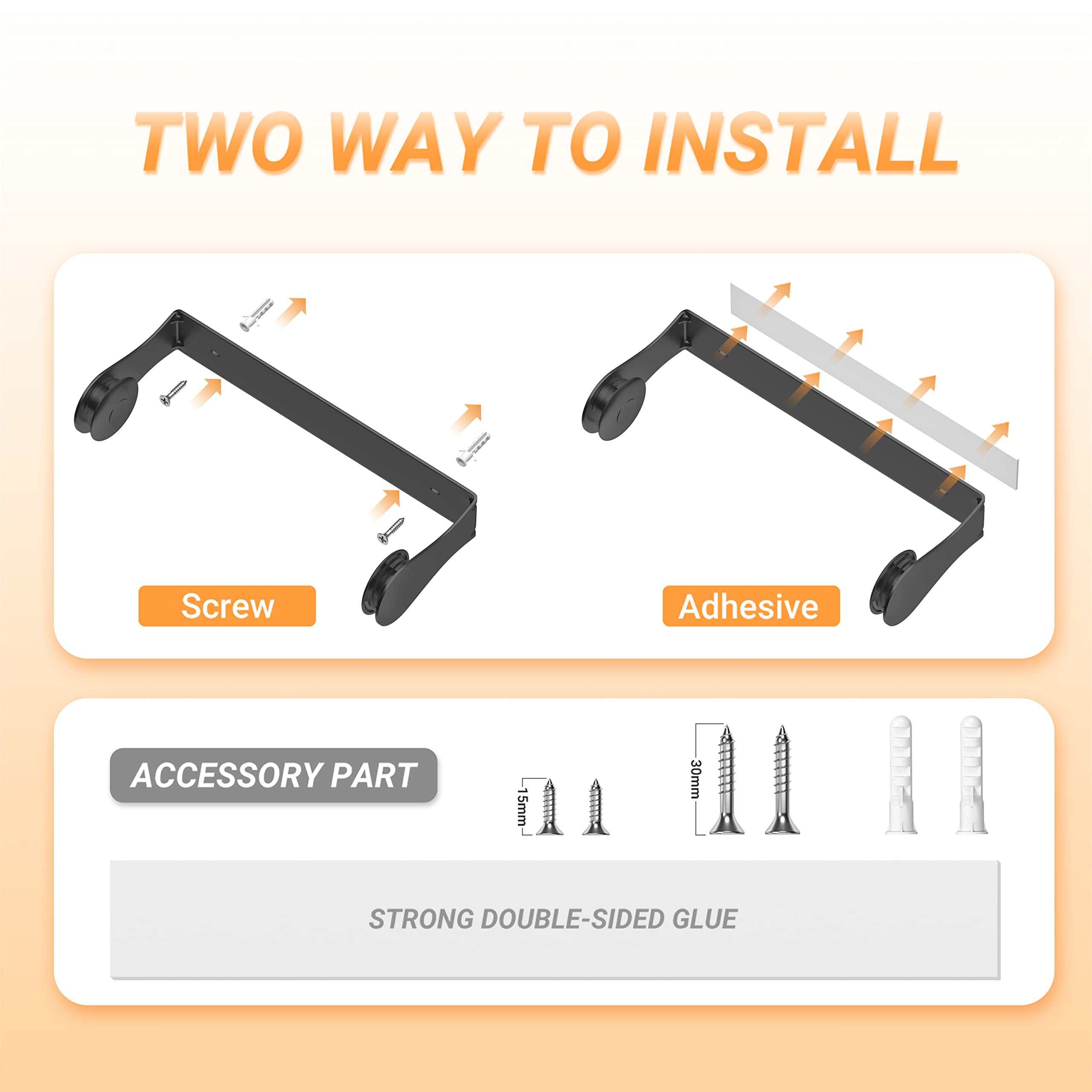 TWO WAY TO INSTALL

Screw

Adhesive

ACCESSORY PART

15mm

30mm

STRONG DOUBLE-SIDED GLUE