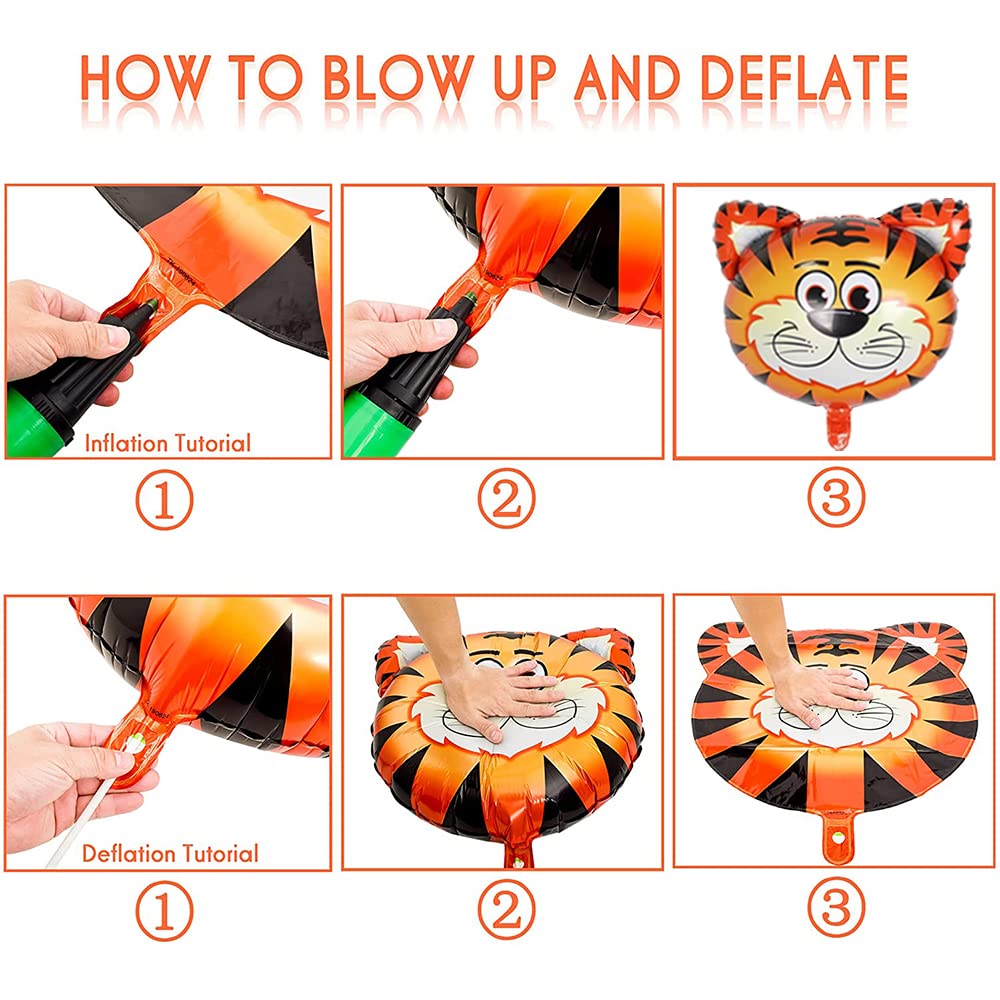 HOW TO BLOW UP AND DEFLATE

Inflation Tutorial

①

②

③

Deflation Tutorial

①

②

③