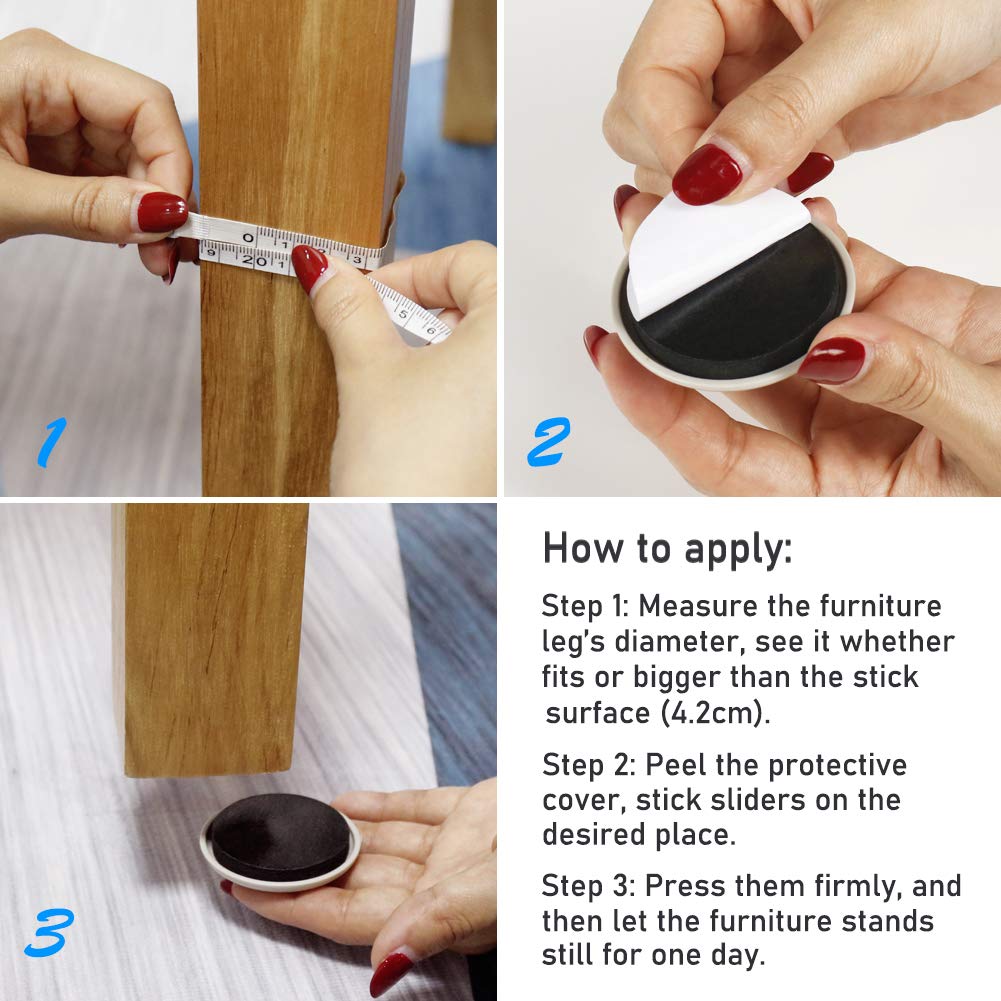 1

2

3

How to apply:

Step 1: Measure the furniture leg's diameter, see it whether fits or bigger than the stick surface (4.2cm).

Step 2: Peel the protective cover, stick sliders on the desired place.

Step 3: Press them firmly, and then let the furniture stands still for one day.