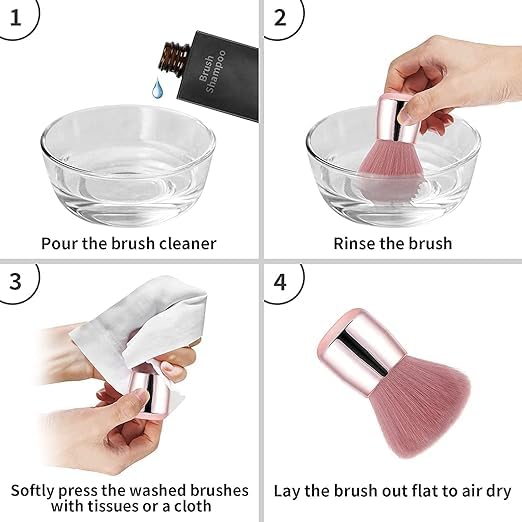 1

Brush Shampoo

Pour the brush cleaner

2

Rinse the brush

3

Softly press the washed brushes with tissues or a cloth

4

Lay the brush out flat to air dry