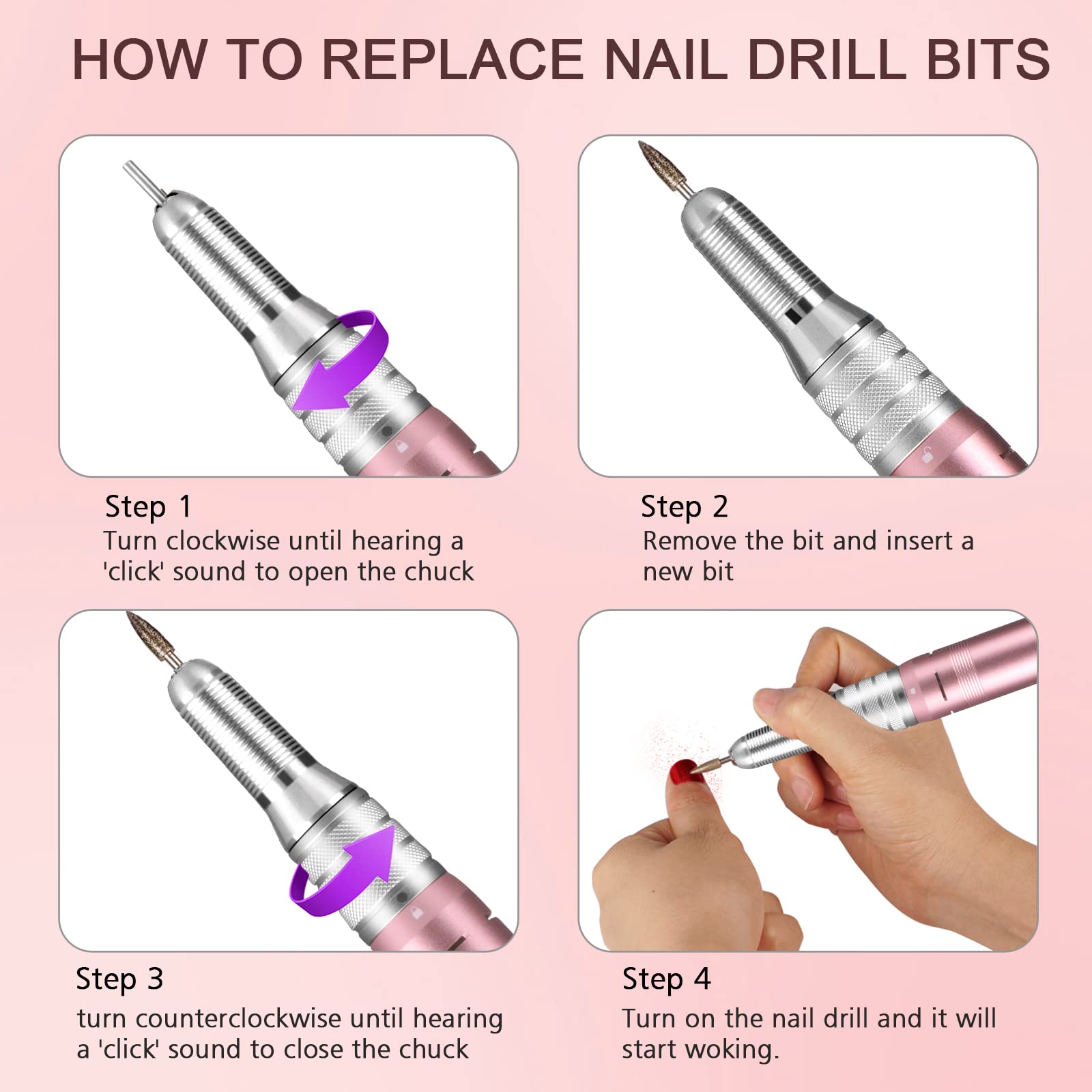 HOW TO REPLACE NAIL DRILL BITS

Step 1
Turn clockwise until hearing a 'click' sound to open the chuck

Step 2
Remove the bit and insert a new bit

Step 3
turn counterclockwise until hearing a 'click' sound to close the chuck

Step 4
Turn on the nail drill and it will start woking.