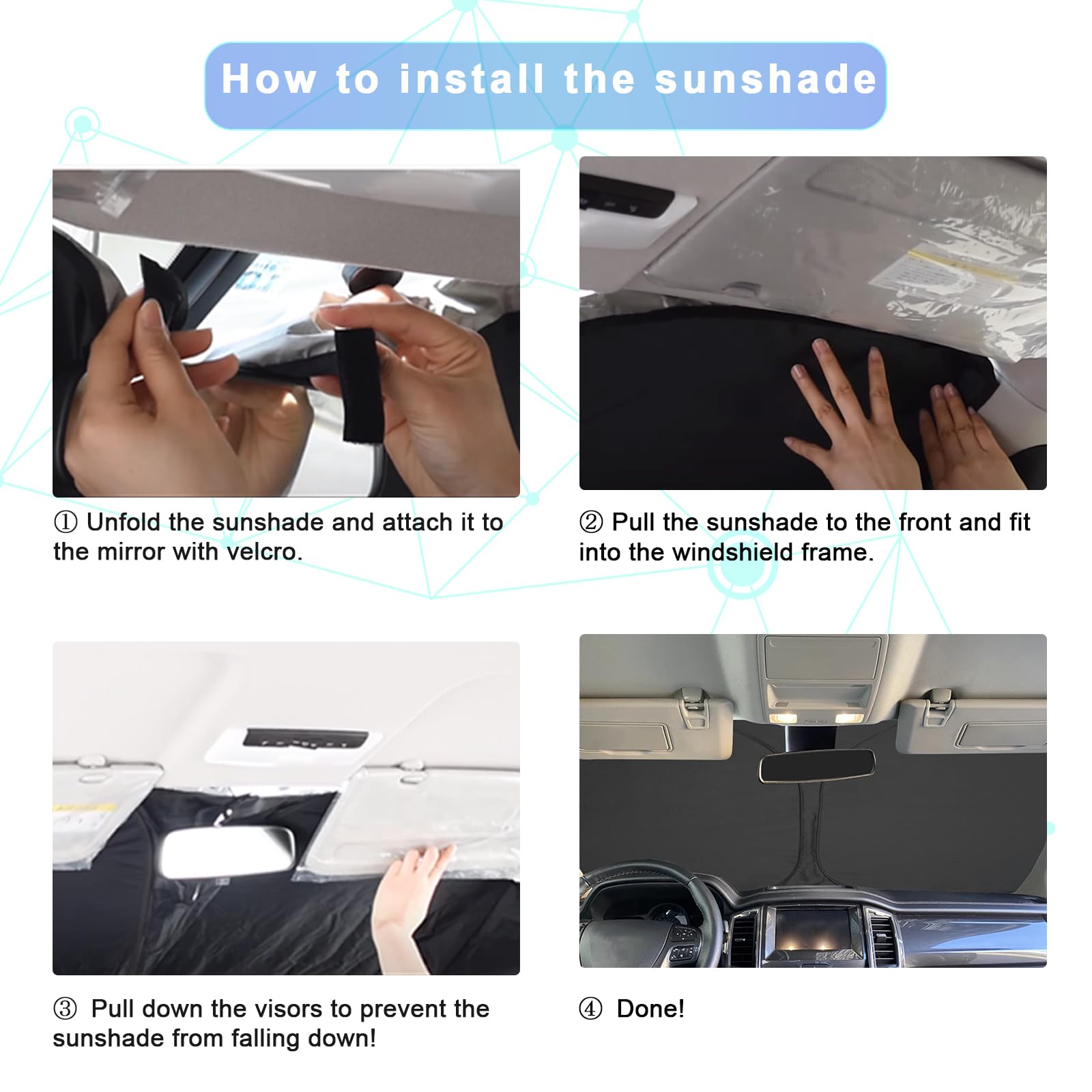 How to install the sunshade

① Unfold the sunshade and attach it to the mirror with velcro.

② Pull the sunshade to the front and fit into the windshield frame.

③ Pull down the visors to prevent the sunshade from falling down!

④ Done!