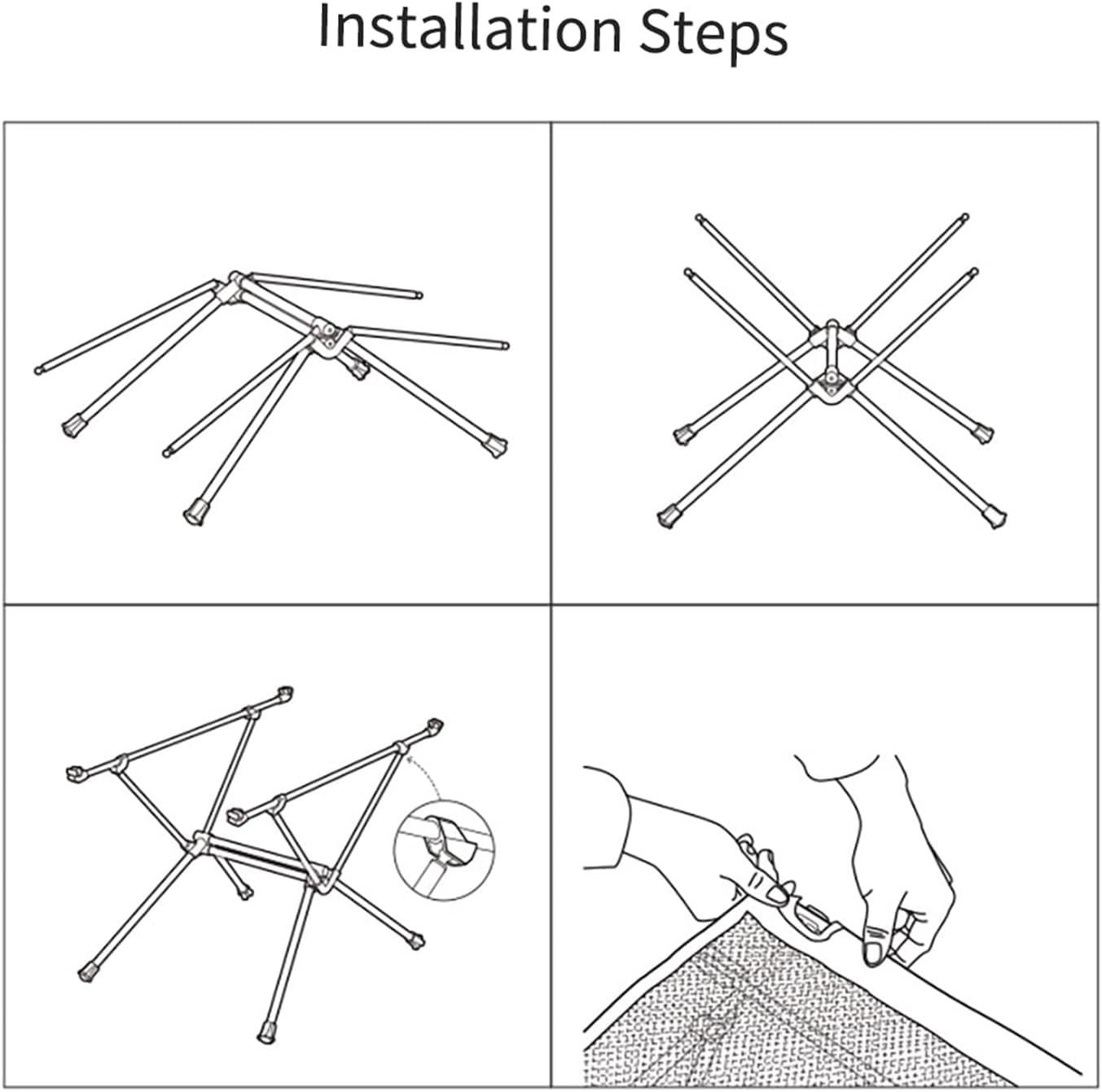 Installation Steps