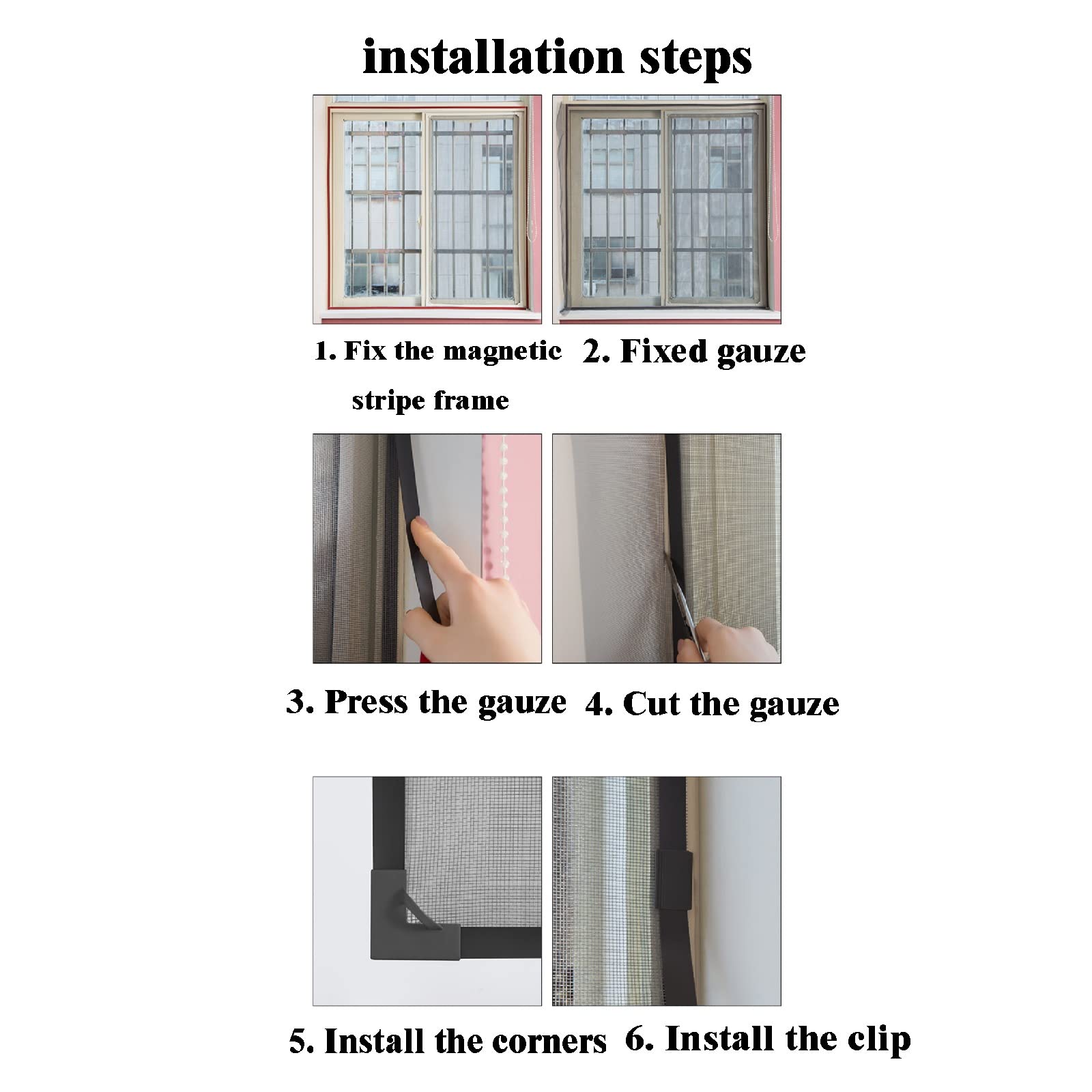 installation steps

1. Fix the magnetic stripe frame

2. Fixed gauze

3. Press the gauze

4. Cut the gauze

5. Install the corners

6. Install the clip