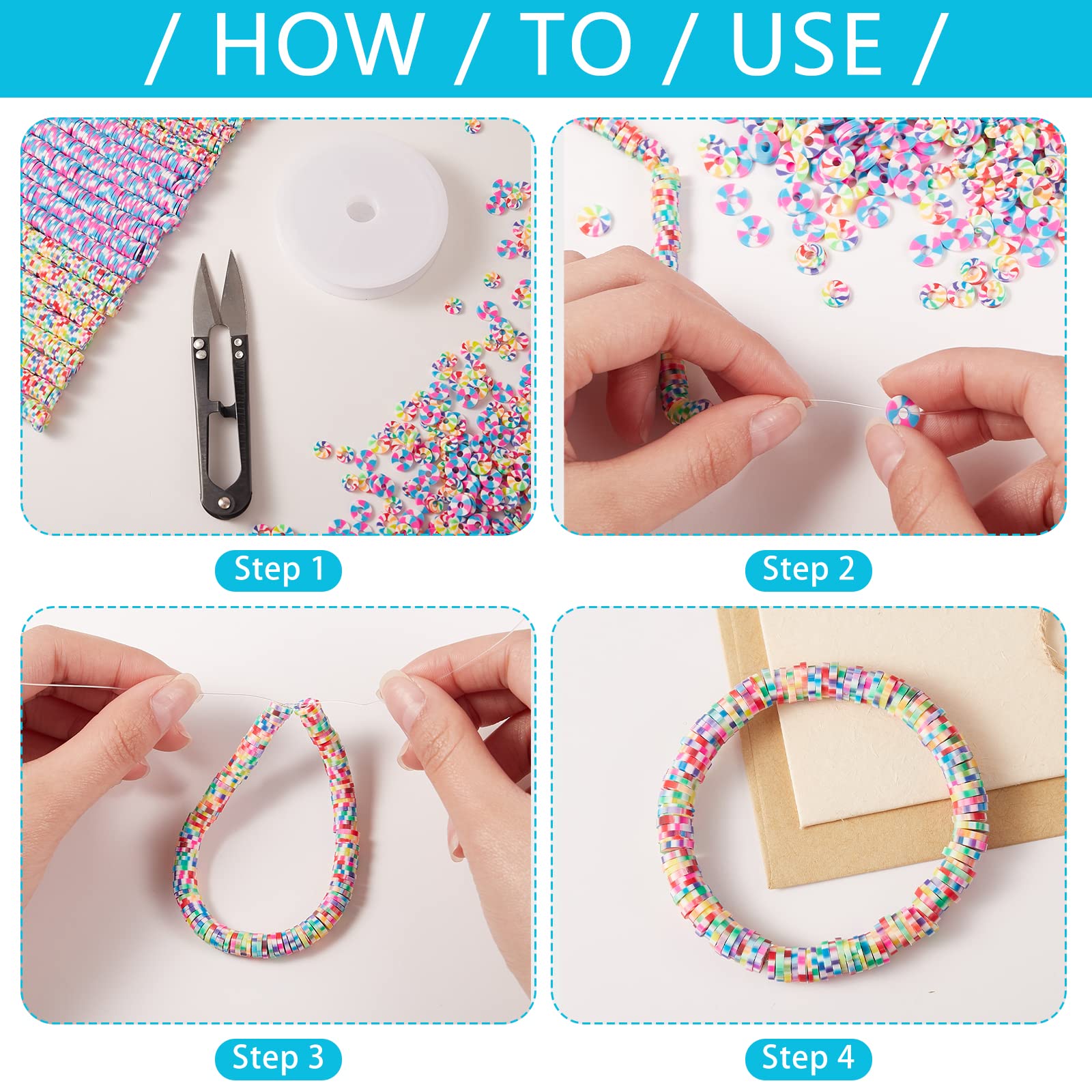 / HOW / TO / USE /

Step 1

Step 2

Step 3

Step 4