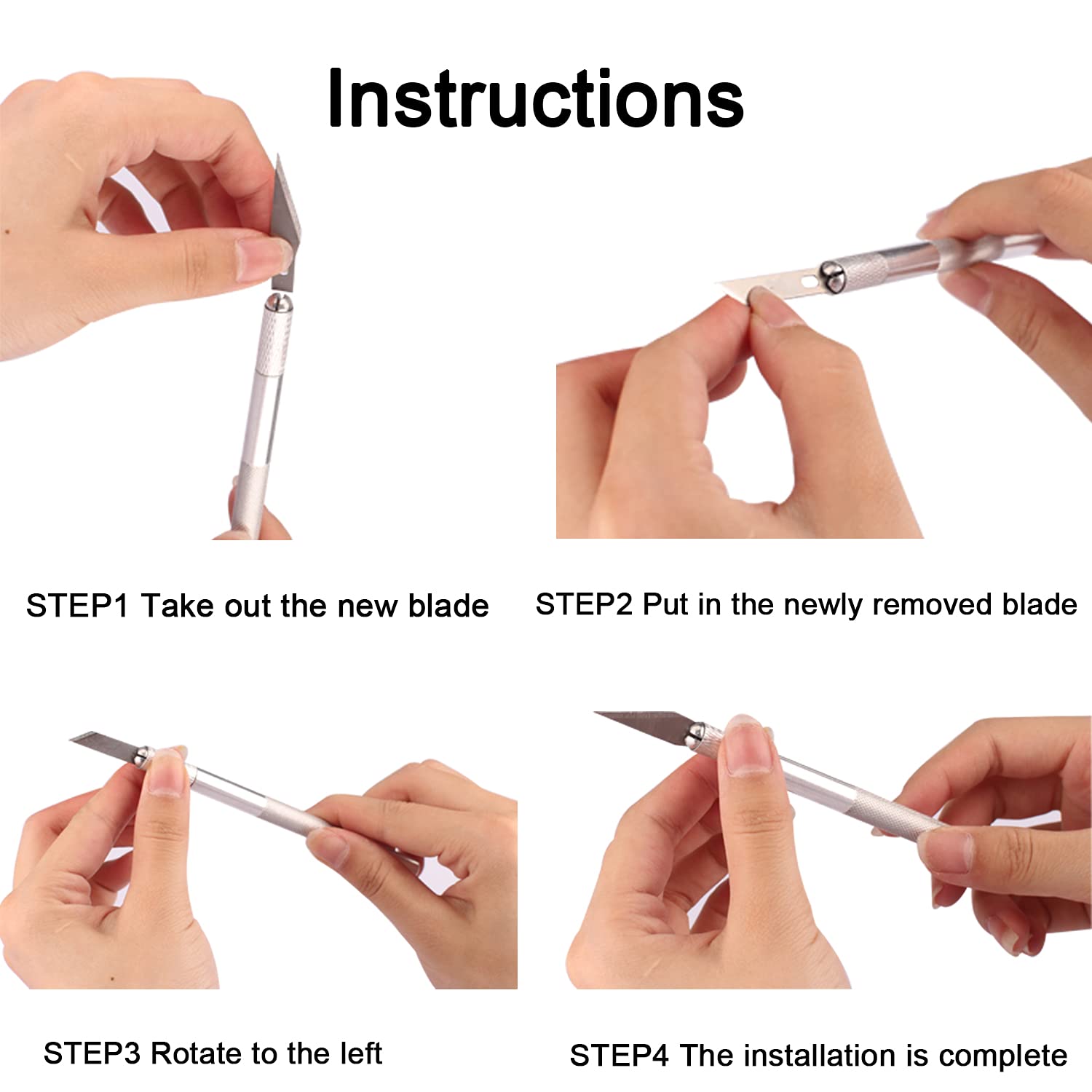 Instructions

STEP1 Take out the new blade

STEP2 Put in the newly removed blade

STEP3 Rotate to the left

STEP4 The installation is complete