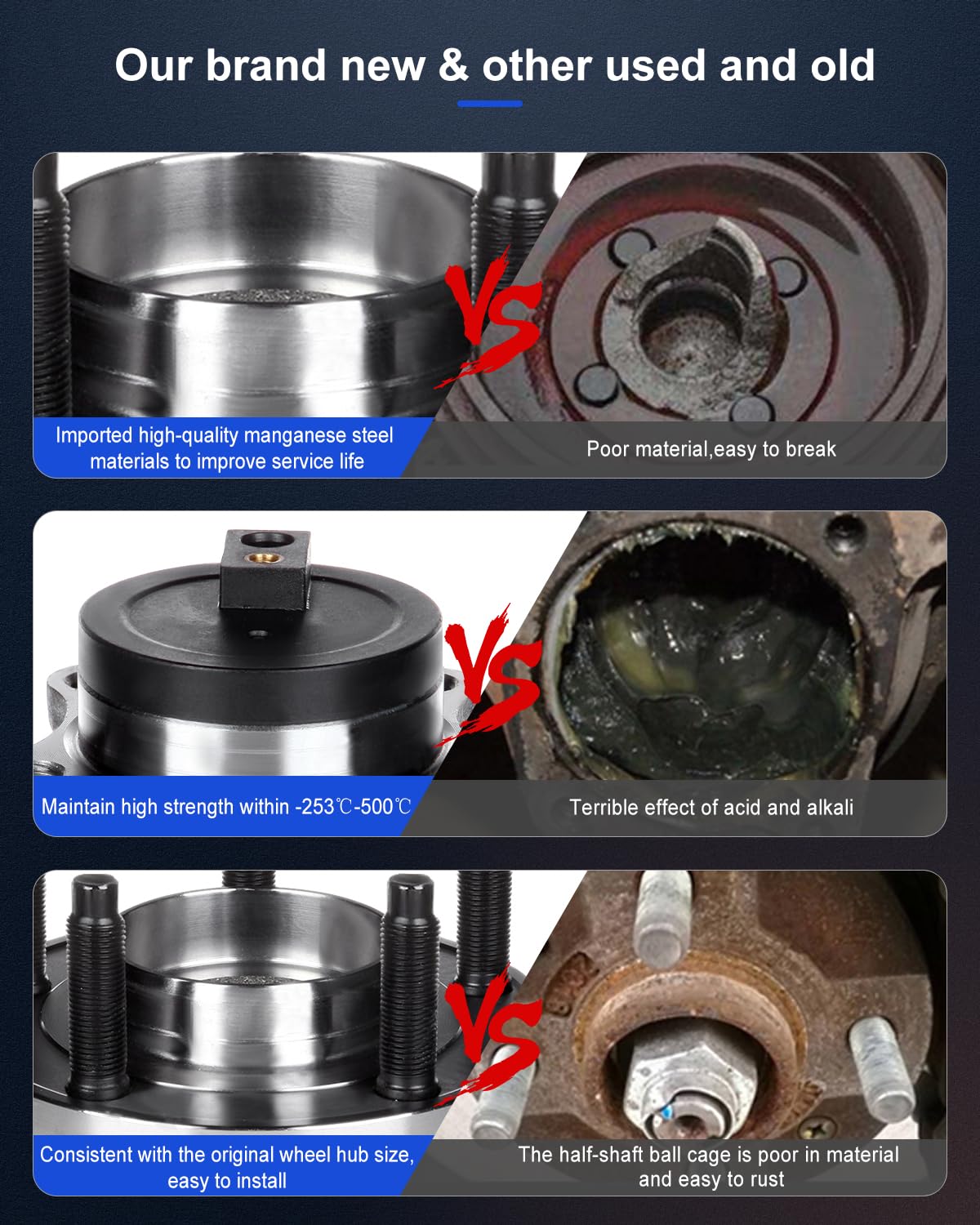 Our brand new & other used and old

VS

Imported high-quality manganese steel materials to improve service life

Poor material,easy to break

VS

Maintain high strength within -253℃-500℃

Terrible effect of acid and alkali

VS

Consistent with the original wheel hub size, easy to install

The half-shaft ball cage is poor in material and easy to rust