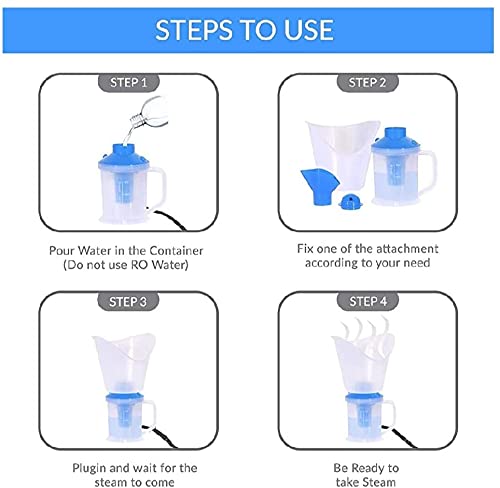 STEPS TO USE

STEP 1

Pour Water in the Container (Do not use RO Water)

STEP 2

Fix one of the attachment according to your need

STEP 3

Plugin and wait for the steam to come

STEP 4

Be Ready to take Steam