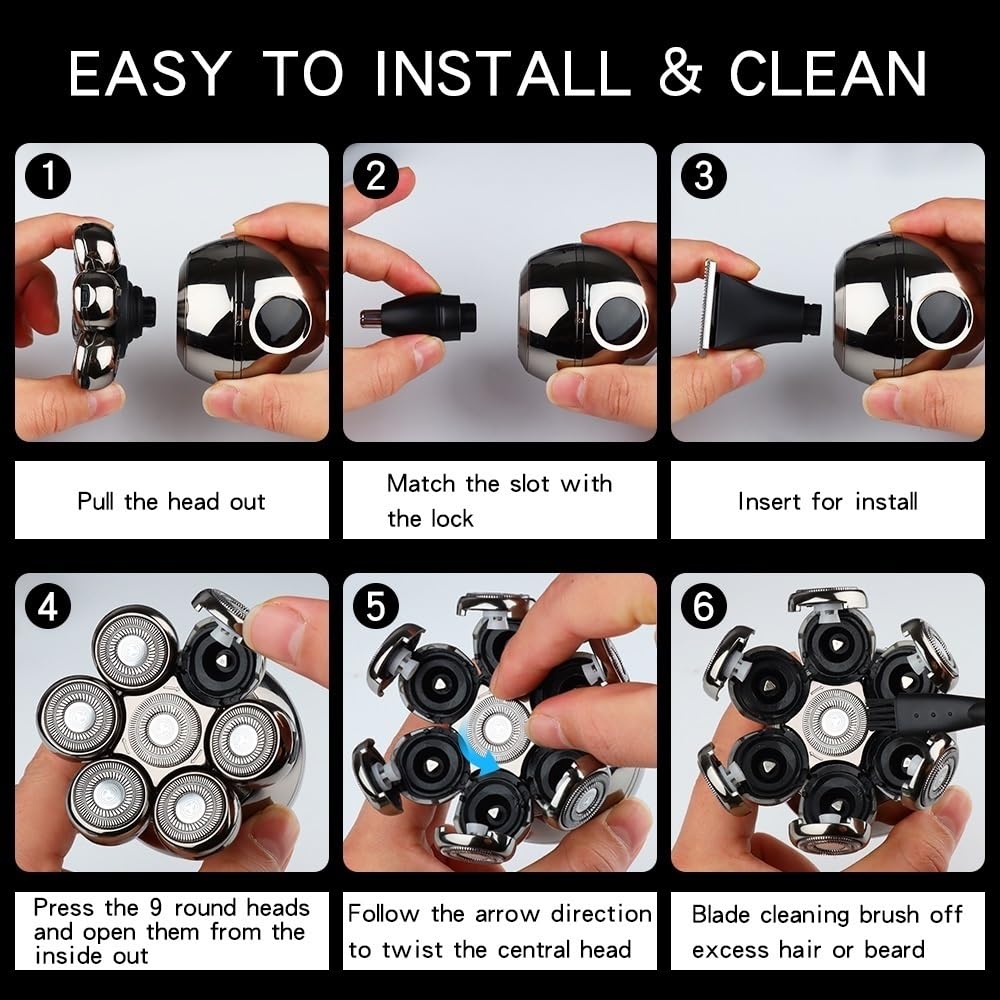 EASY TO INSTALL & CLEAN

1

Pull the head out

2

Match the slot with the lock

3

Insert for install

4

Press the 9 round heads and open them from the inside out

5

Follow the arrow direction to twist the central head

6

Blade cleaning brush off excess hair or beard