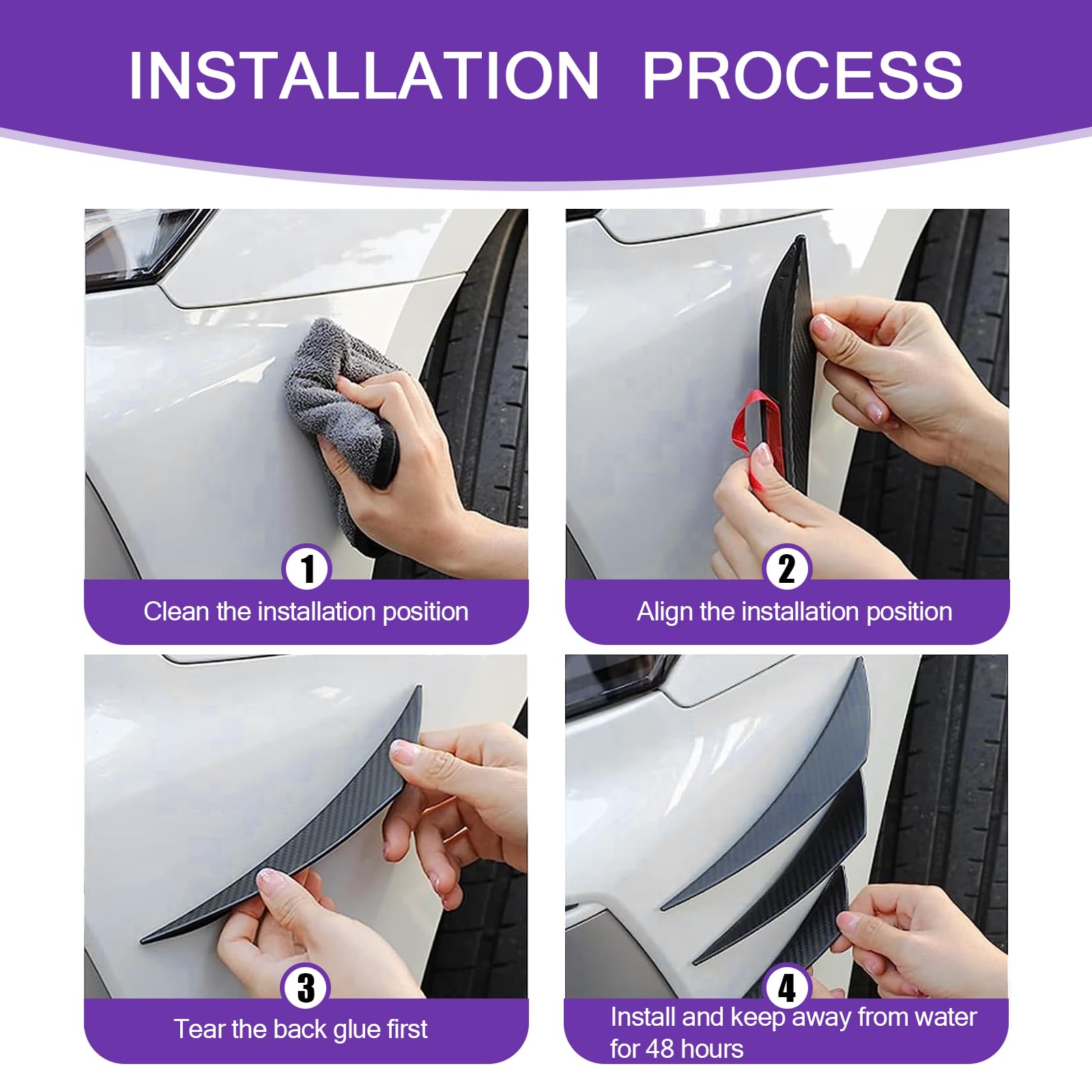 INSTALLATION PROCESS

1
Clean the installation position

2
Align the installation position

3
Tear the back glue first

4
Install and keep away from water for 48 hours