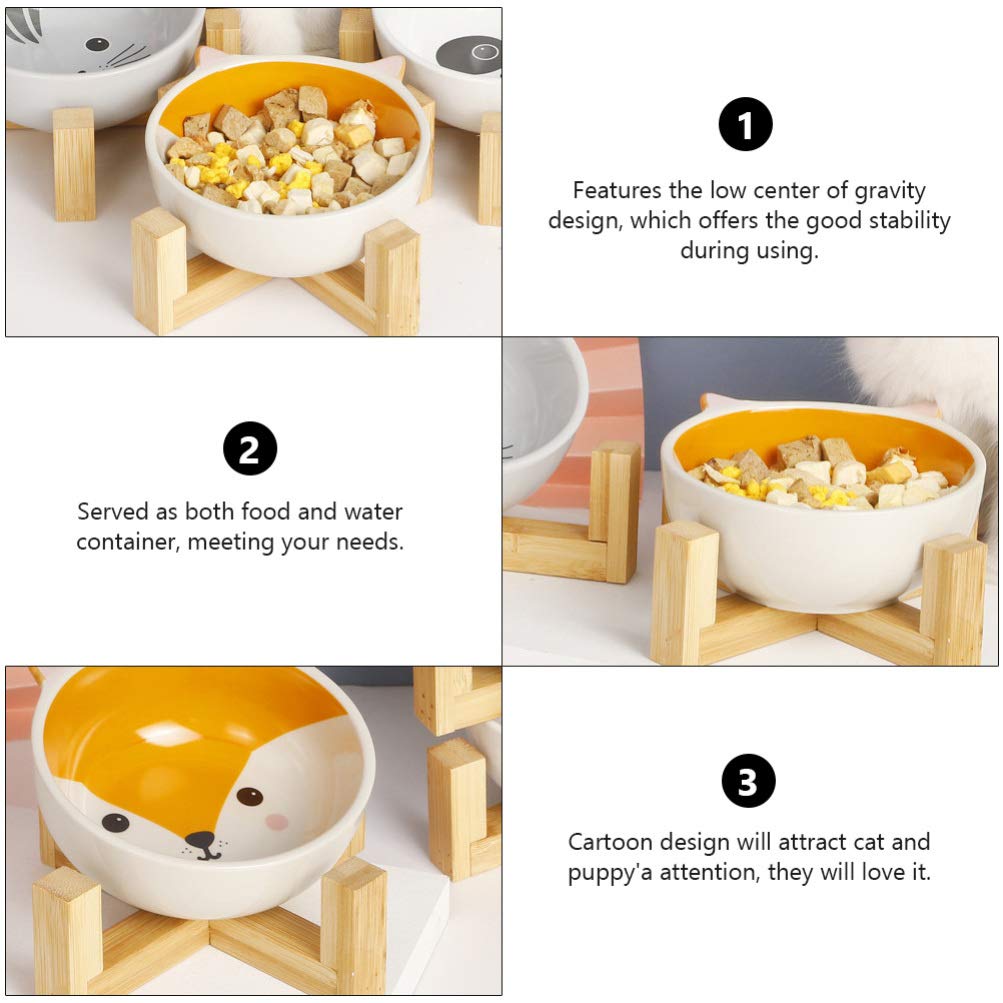 1

Features the low center of gravity design, which offers the good stability during using.

2

Served as both food and water container, meeting your needs.

3

Cartoon design will attract cat and puppy'a attention, they will love it.