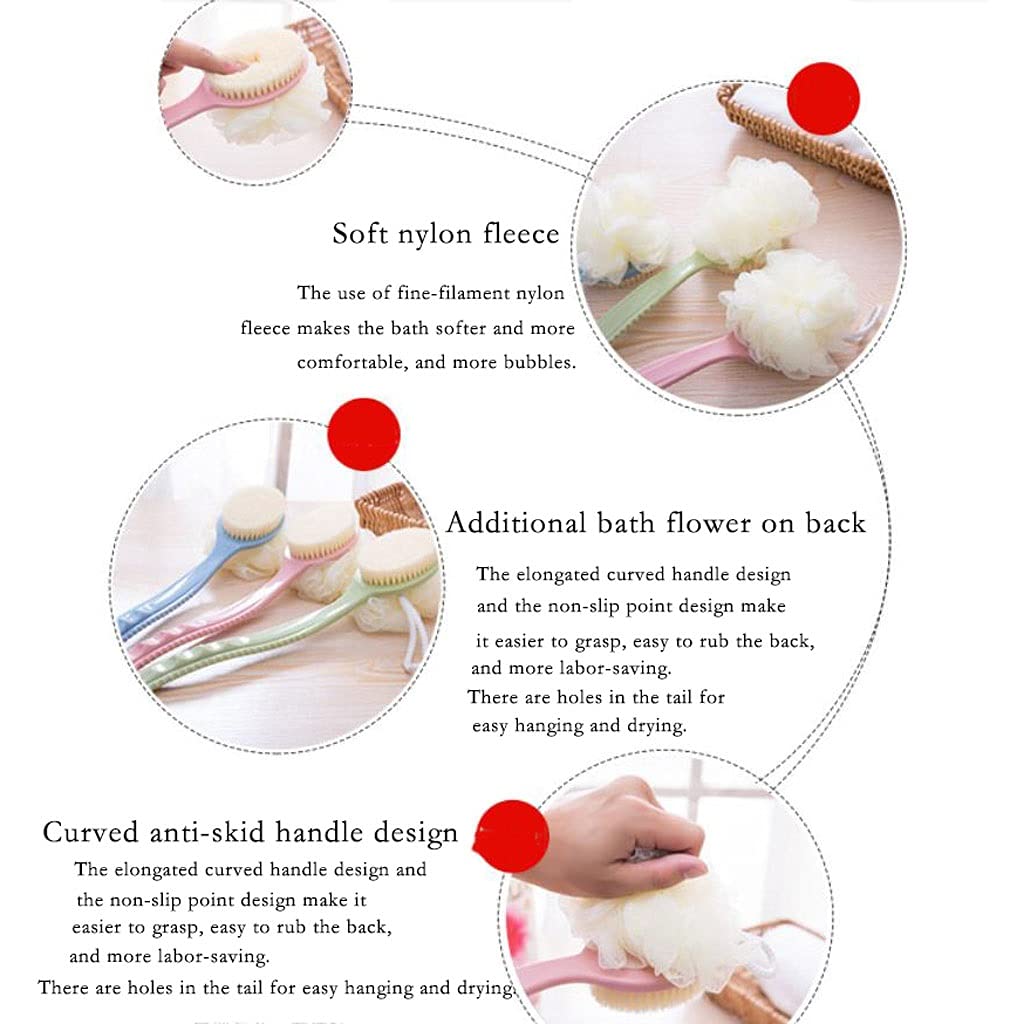 Soft nylon fleece

The use of fine-filament nylon fleece makes the bath softer and more comfortable, and more bubbles.

Additional bath flower on back

The elongated curved handle design and the non-slip point design make it easier to grasp, easy to rub the back, and more labor-saving.
There are holes in the tail for easy hanging and drying.

Curved anti-skid handle design

The elongated curved handle design and the non-slip point design make it easier to grasp, easy to rub the back, and more labor-saving.
There are holes in the tail for easy hanging and drying.