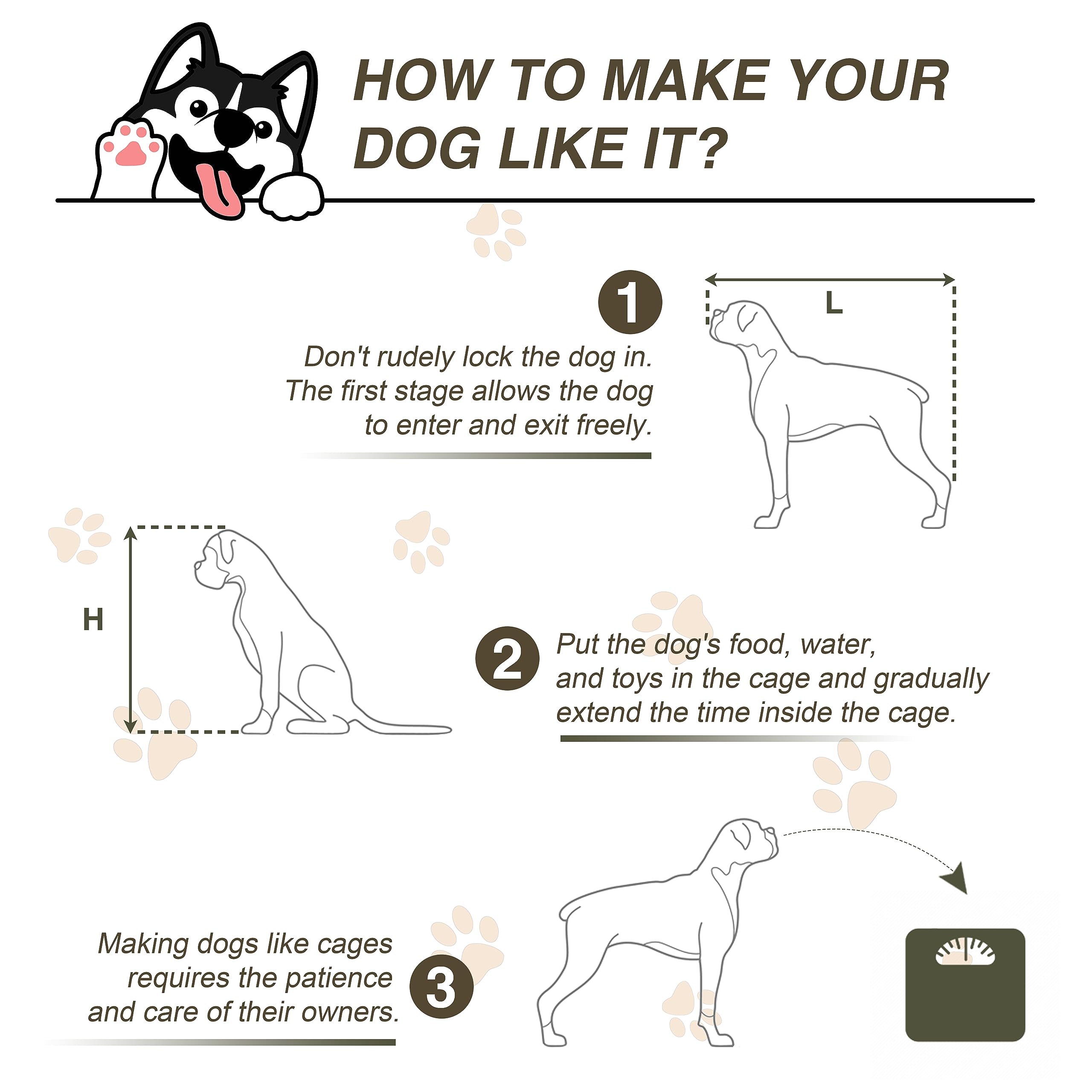 HOW TO MAKE YOUR DOG LIKE IT?

1

Don't rudely lock the dog in. The first stage allows the dog to enter and exit freely.

L

H

2

Put the dog's food, water, and toys in the cage and gradually extend the time inside the cage.

Making dogs like cages requires the patience and care of their owners.

3