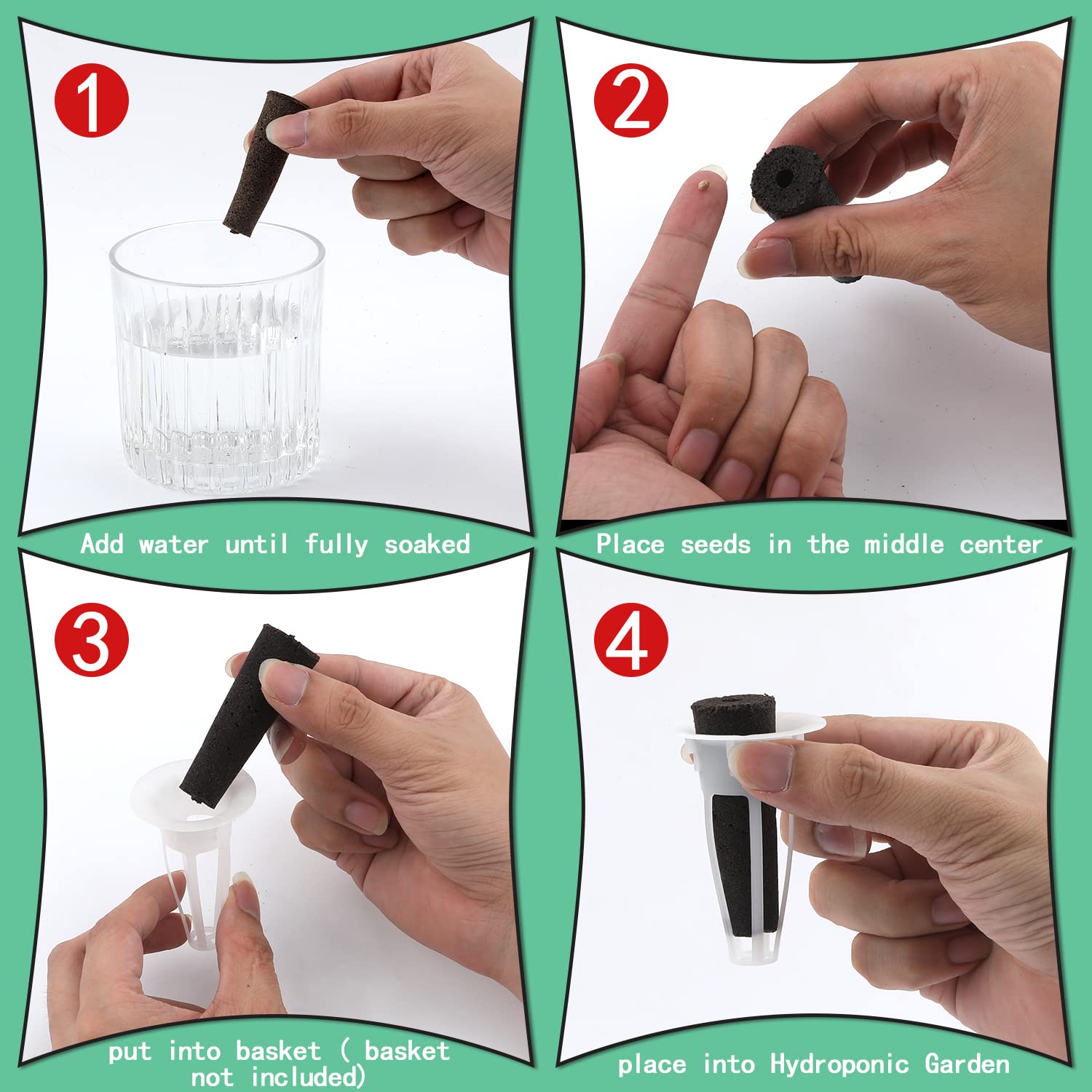 1

Add water until fully soaked

2

Place seeds in the middle center

3

put into basket ( basket not included)

4

place into Hydroponic Garden