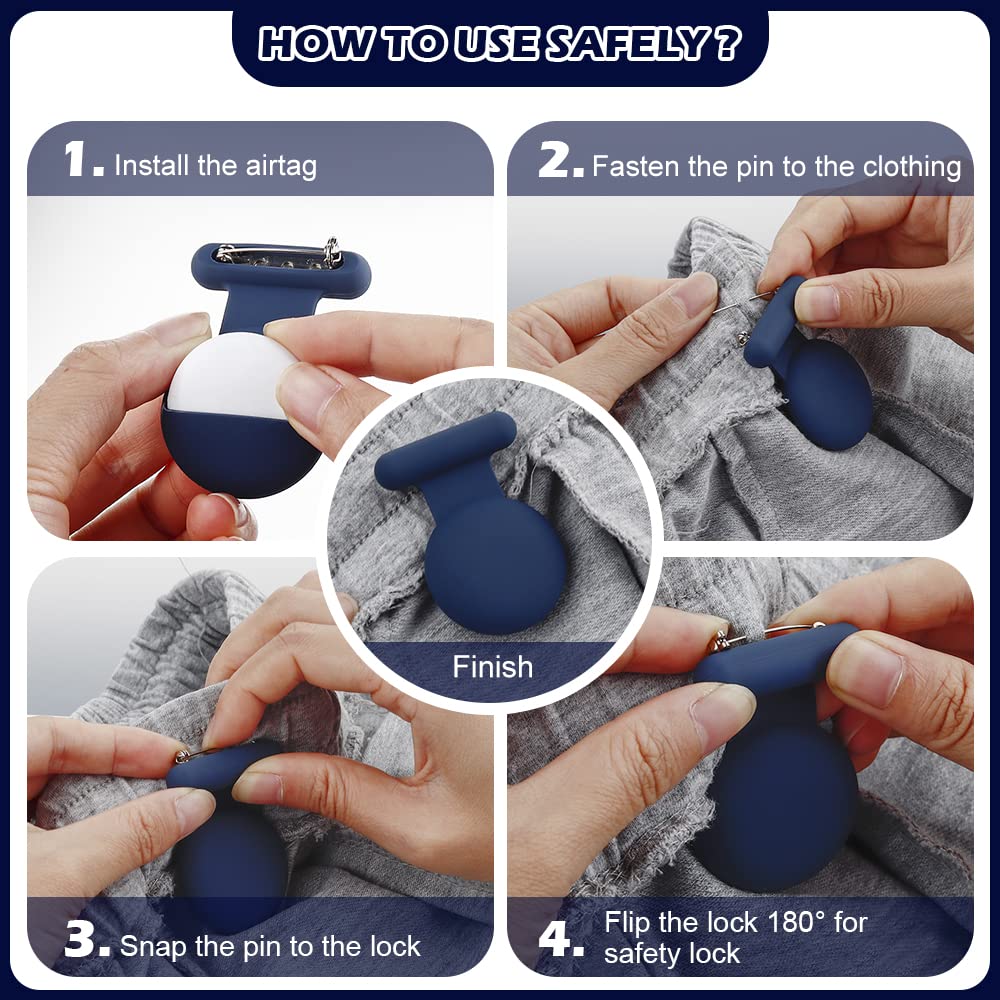 HOW TO USE SAFELY ?

1. Install the airtag

2. Fasten the pin to the clothing

Finish

3. Snap the pin to the lock

4. Flip the lock 180° for safety lock