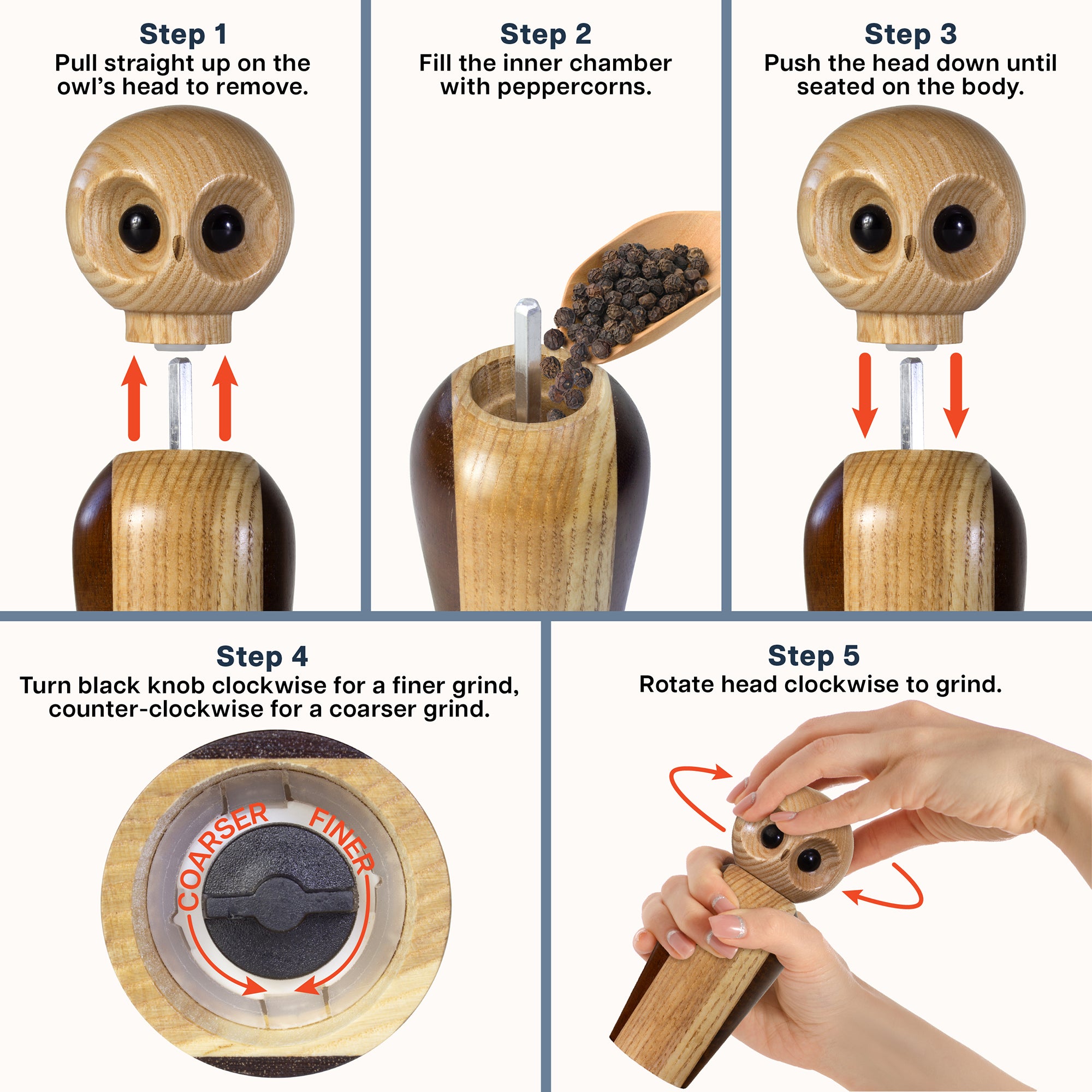 Step 1
Pull straight up on the owl's head to remove.

Step 2
Fill the inner chamber with peppercorns.

Step 3
Push the head down until seated on the body.

Step 4
Turn black knob clockwise for a finer grind, counter-clockwise for a coarser grind.

COARSER FINER

Step 5
Rotate head clockwise to grind.