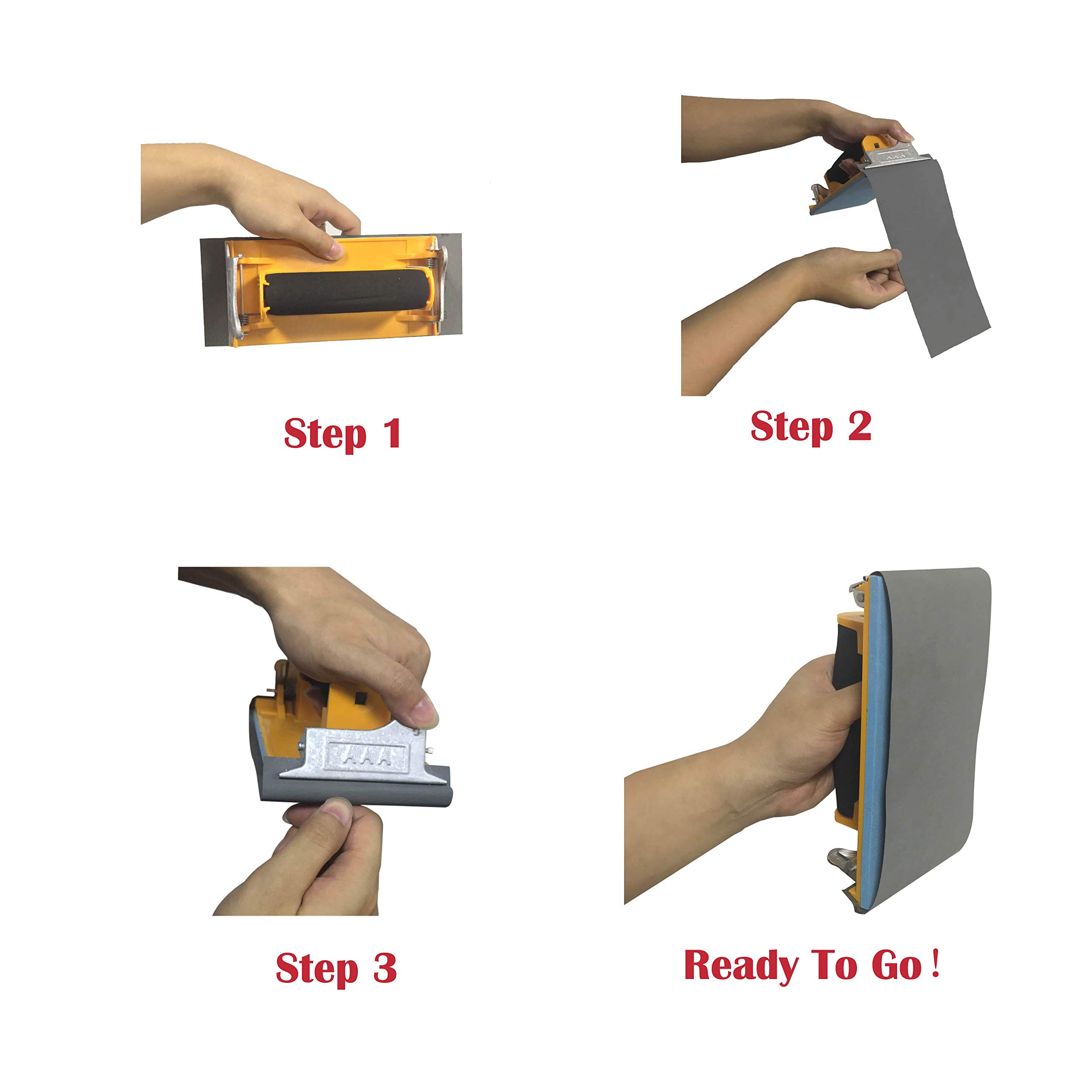 Step 1

Step 2

AAA

Step 3

Ready To Go !