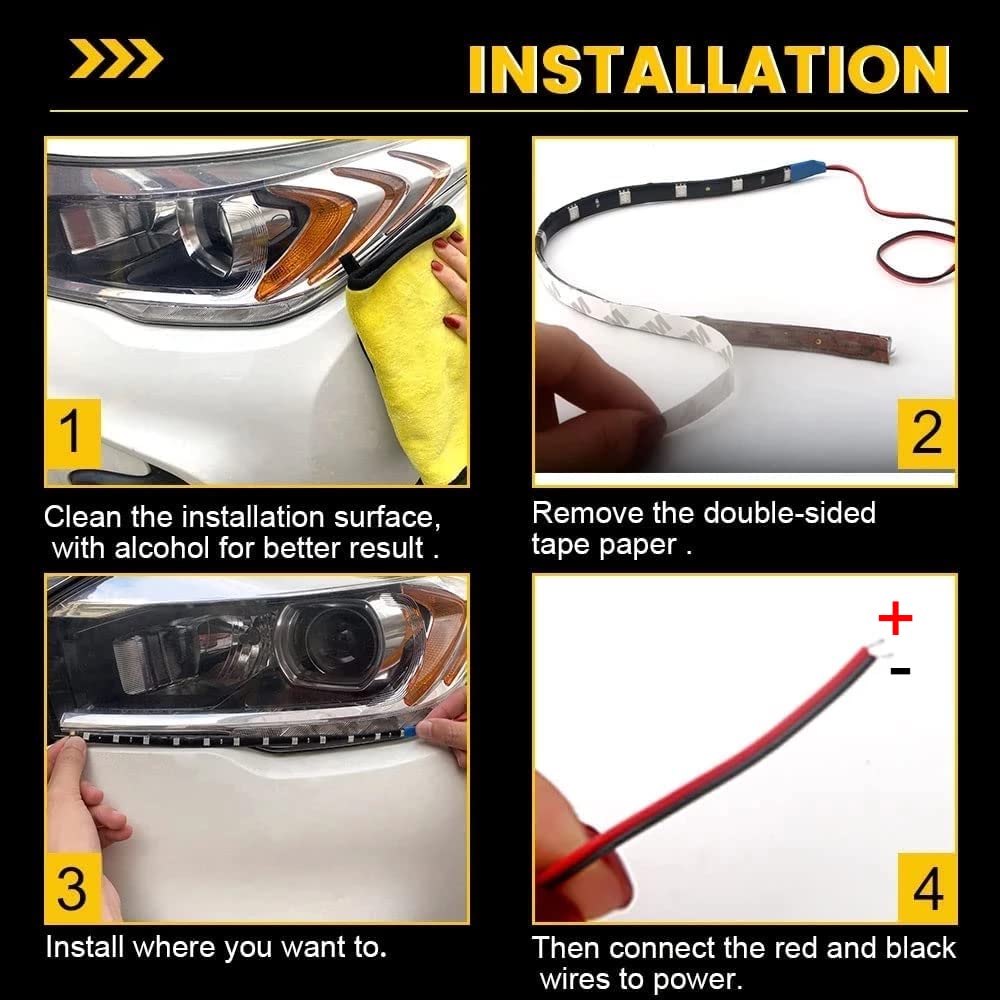 INSTALLATION

1

Clean the installation surface, with alcohol for better result .

2

Remove the double-sided tape paper .

3

Install where you want to.

+
-

4

Then connect the red and black wires to power.