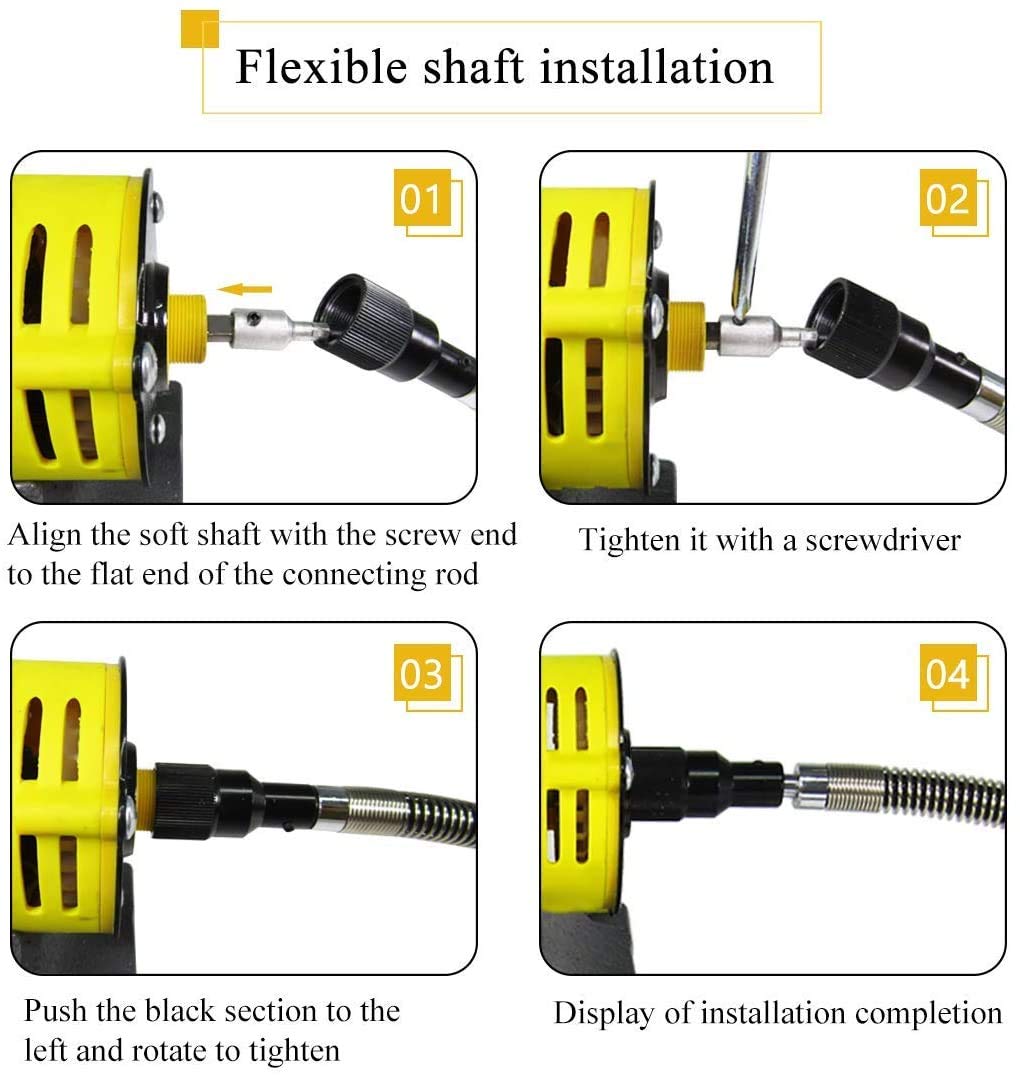 Flexible shaft installation

01

Align the soft shaft with the screw end to the flat end of the connecting rod

02

Tighten it with a screwdriver

03

Push the black section to the left and rotate to tighten

04

Display of installation completion