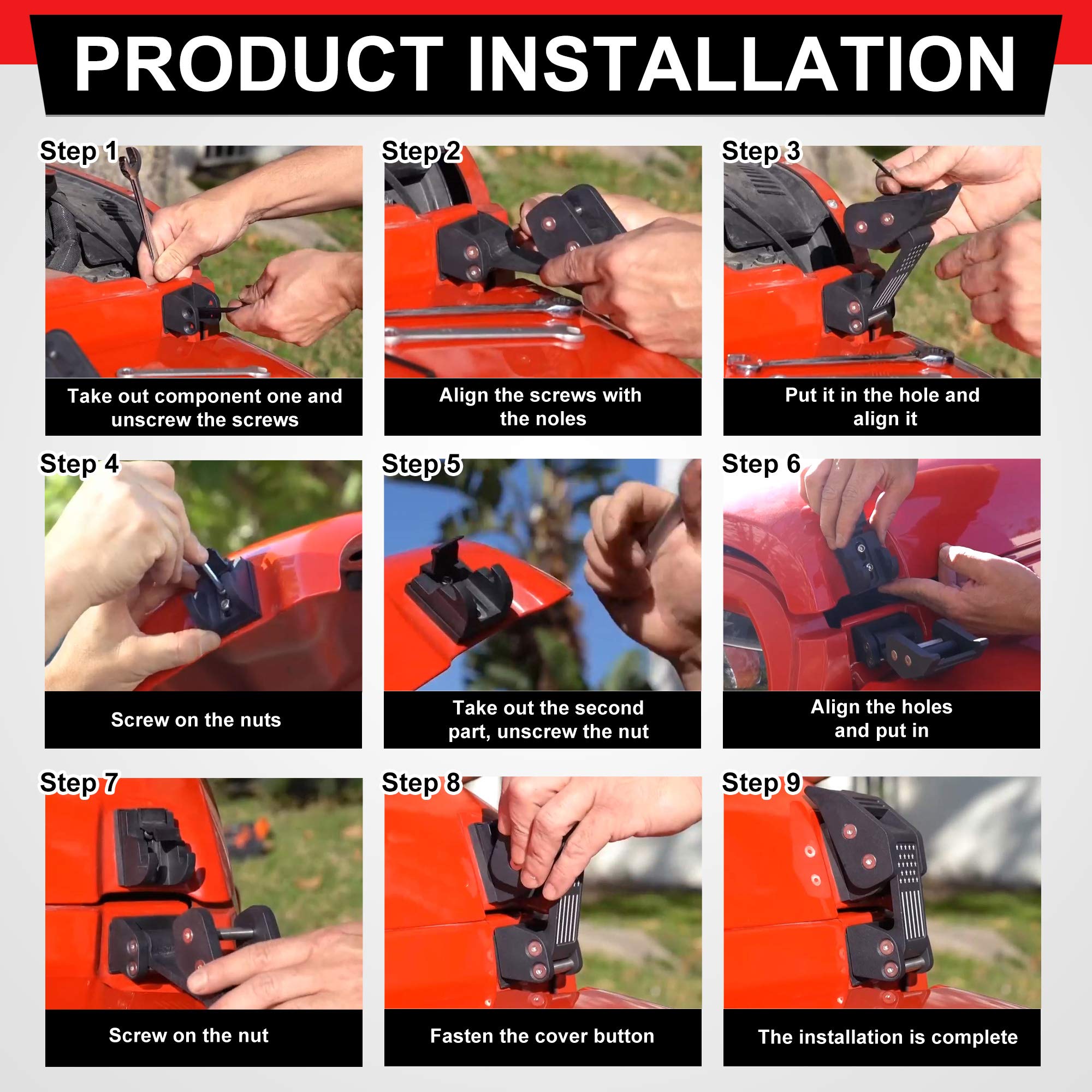 PRODUCT INSTALLATION

Step 1

Take out component one and unscrew the screws

Step 2

Align the screws with the noles

Step 3

Put it in the hole and align it

Step 4

Screw on the nuts

Step 5

Take out the second part, unscrew the nut

Step 6

Align the holes and put in

Step 7

Screw on the nut

Step 8

Fasten the cover button

Step 9

The installation is complete