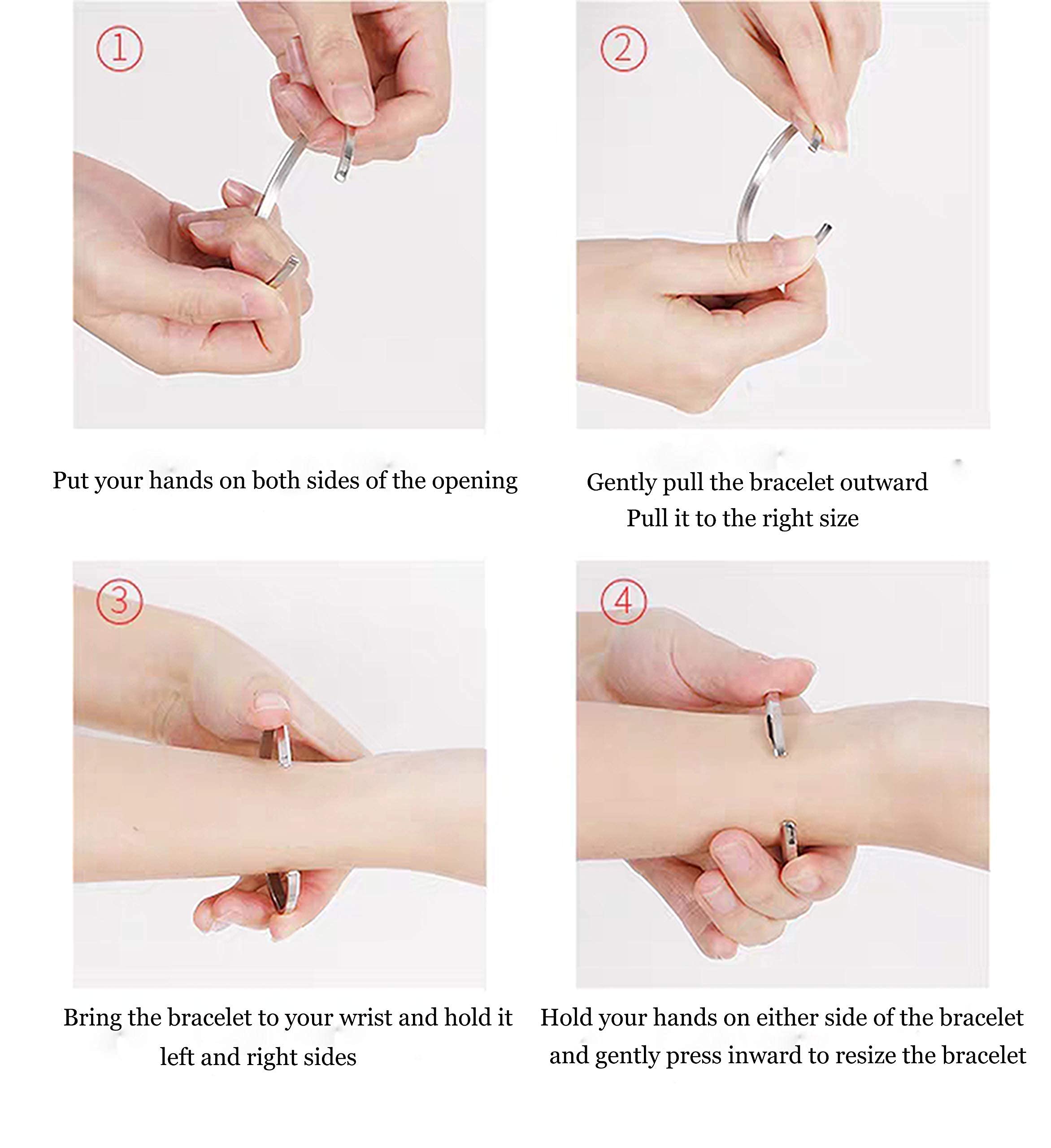 ①

Put your hands on both sides of the opening

②

Gently pull the bracelet outward
Pull it to the right size

③

Bring the bracelet to your wrist and hold it left and right sides

④

Hold your hands on either side of the bracelet and gently press inward to resize the bracelet