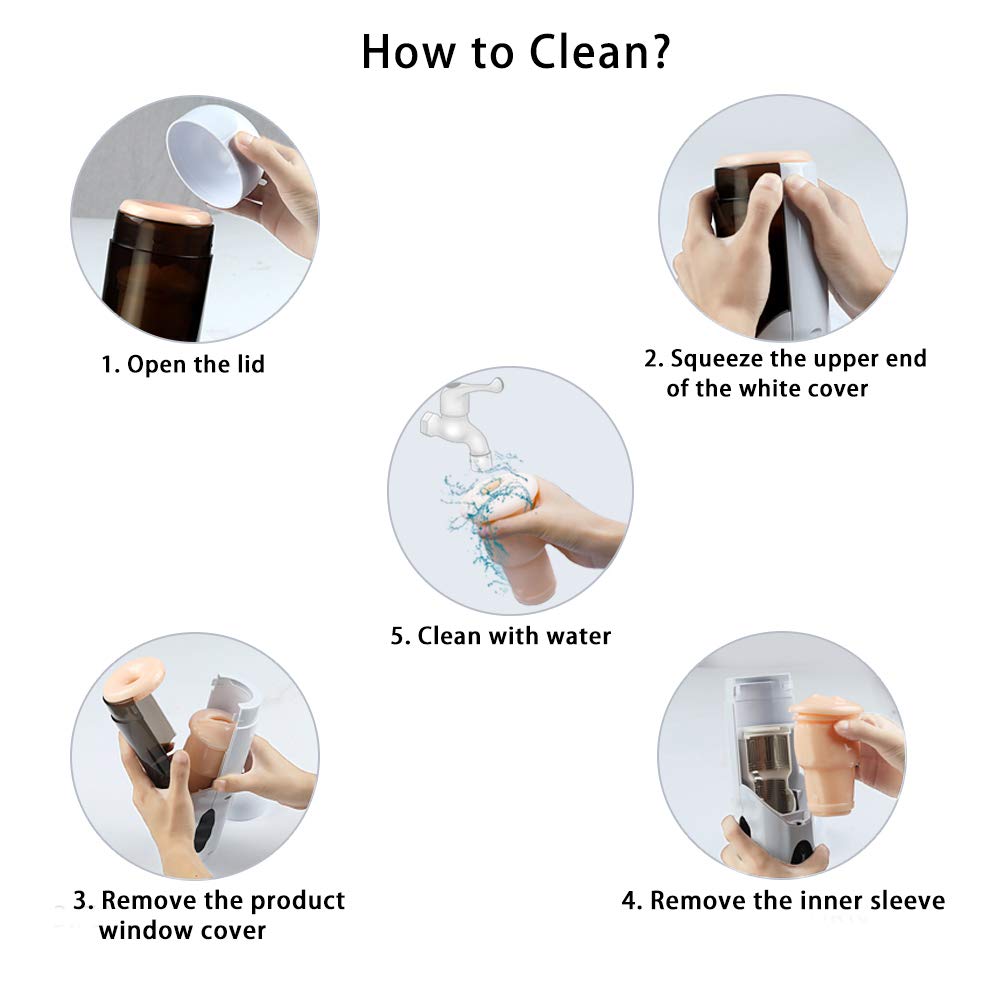 How to Clean?

1. Open the lid

2. Squeeze the upper end of the white cover

5. Clean with water

3. Remove the product window cover

4. Remove the inner sleeve