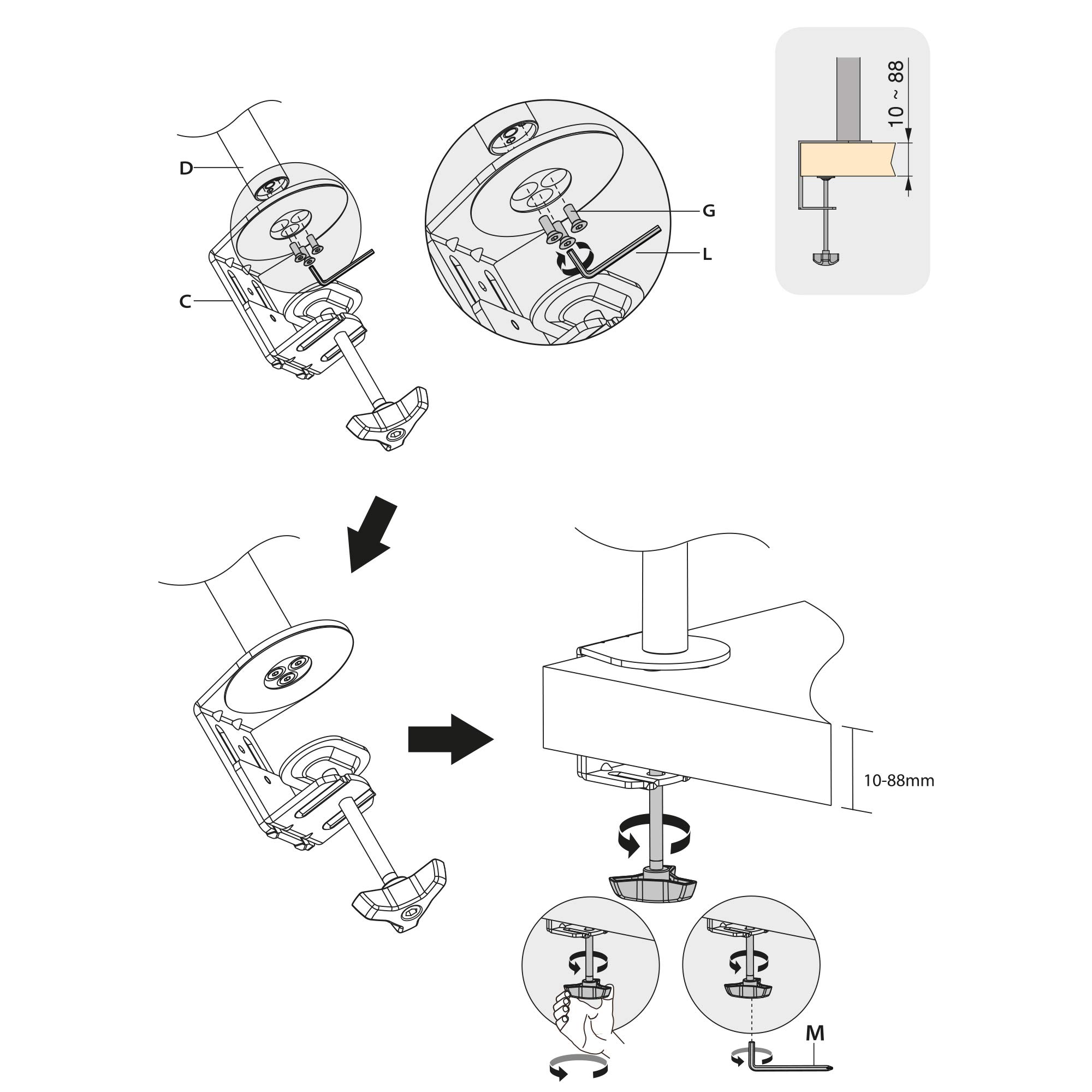 D
C
G
L
10 ~ 88
10-88mm
M