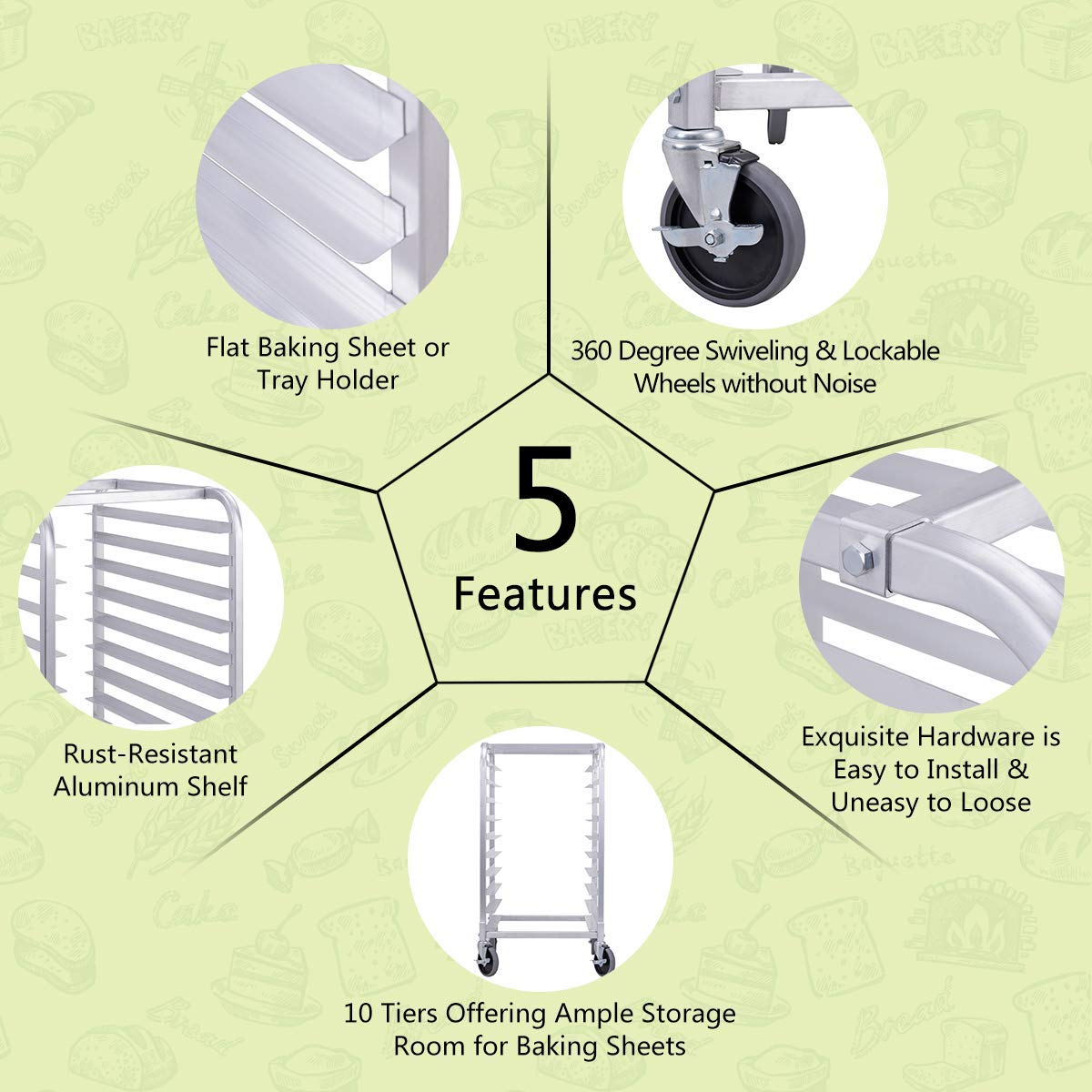 Flat Baking Sheet or Tray Holder

360 Degree Swiveling & Lockable Wheels without Noise

5
Features

Rust-Resistant Aluminum Shelf

Exquisite Hardware is Easy to Install & Uneasy to Loose

10 Tiers Offering Ample Storage Room for Baking Sheets