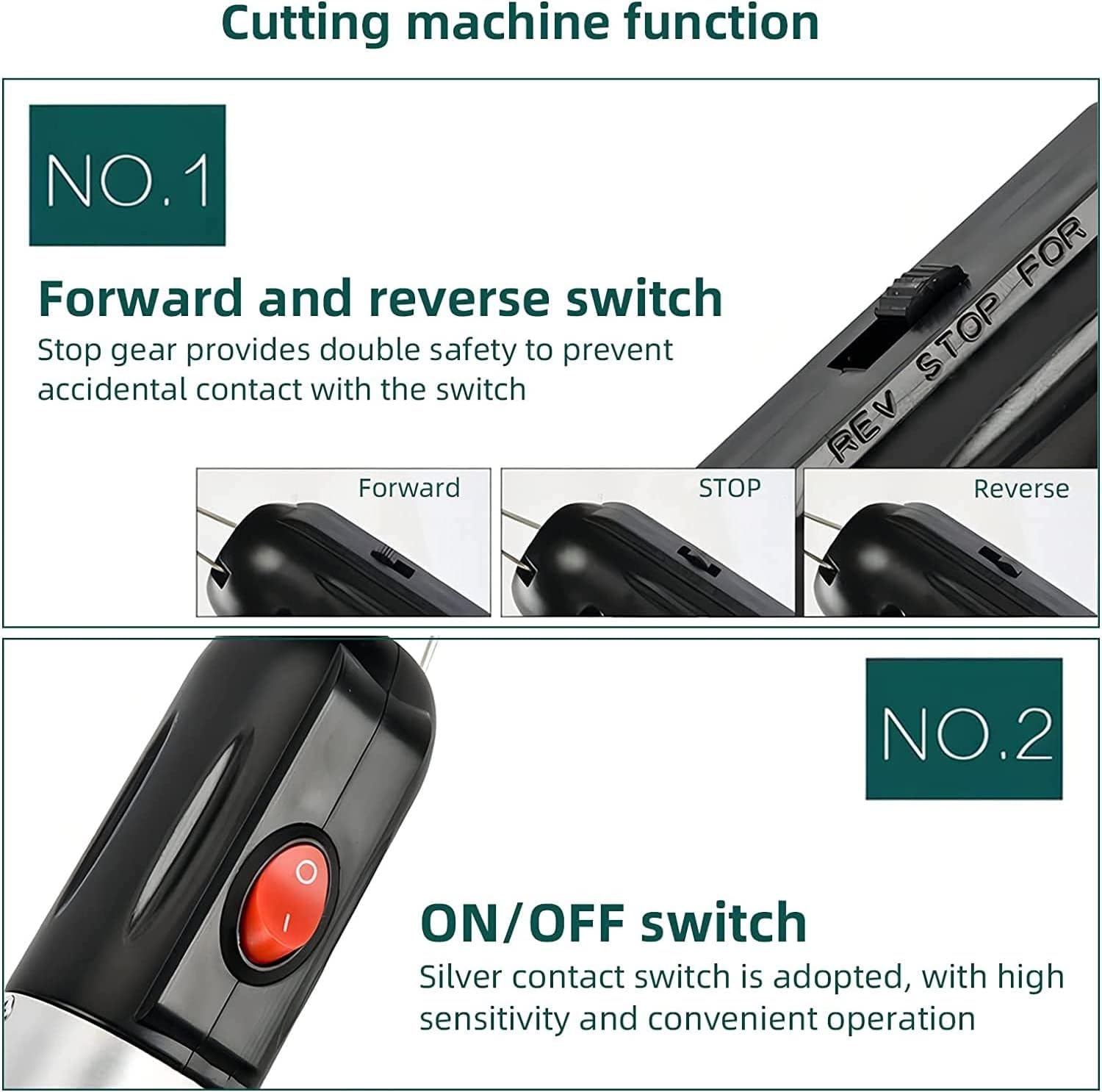 Cutting machine function

NO.1

Forward and reverse switch

Stop gear provides double safety to prevent accidental contact with the switch

REV STOP FOR

Forward

STOP

Reverse

NO.2

O

I

ON/OFF switch

Silver contact switch is adopted, with high sensitivity and convenient operation