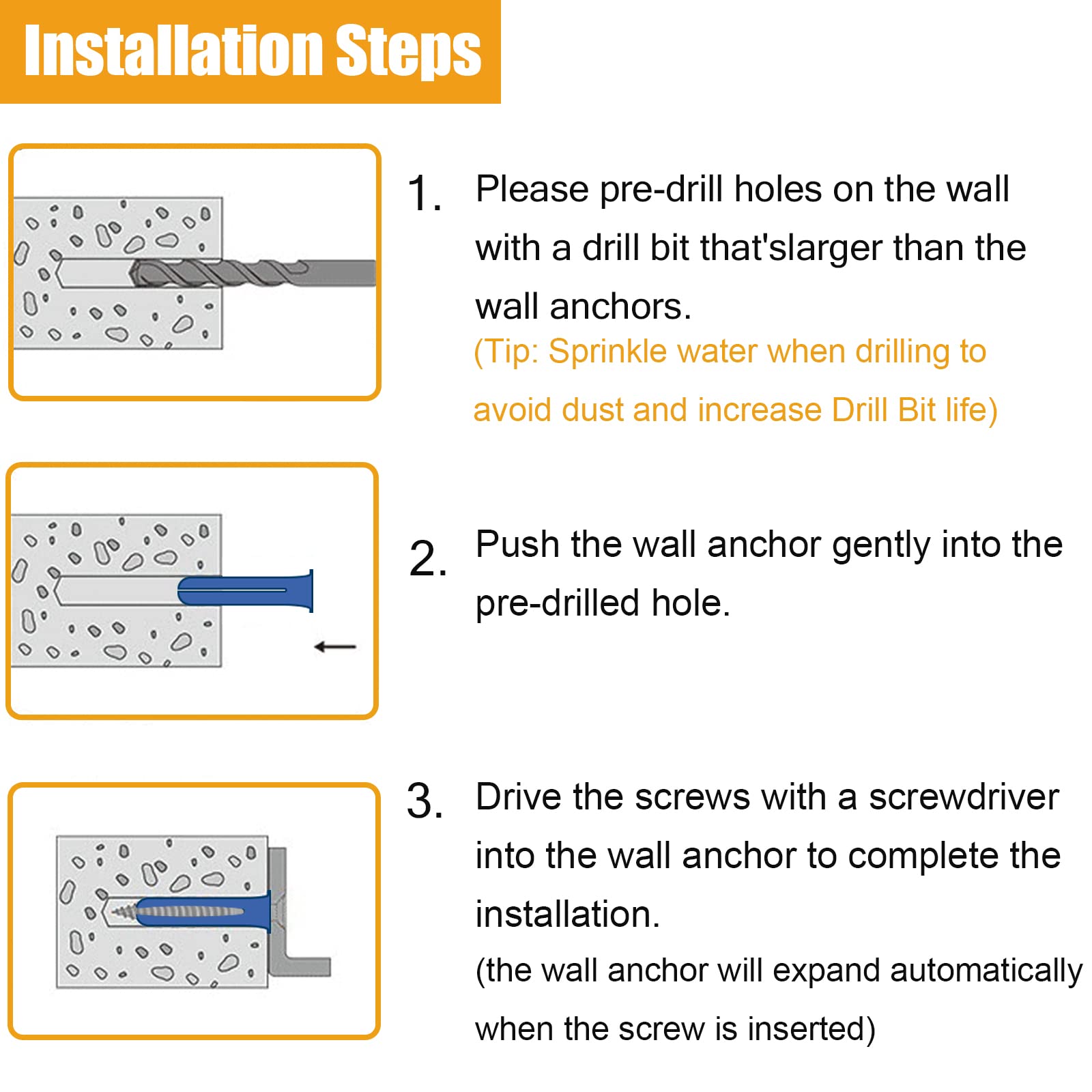 Installation Steps

1. Please pre-drill holes on the wall with a drill bit that'slarger than the wall anchors.
(Tip: Sprinkle water when drilling to avoid dust and increase Drill Bit life)

2. Push the wall anchor gently into the pre-drilled hole.

3. Drive the screws with a screwdriver into the wall anchor to complete the installation.
(the wall anchor will expand automatically when the screw is inserted)