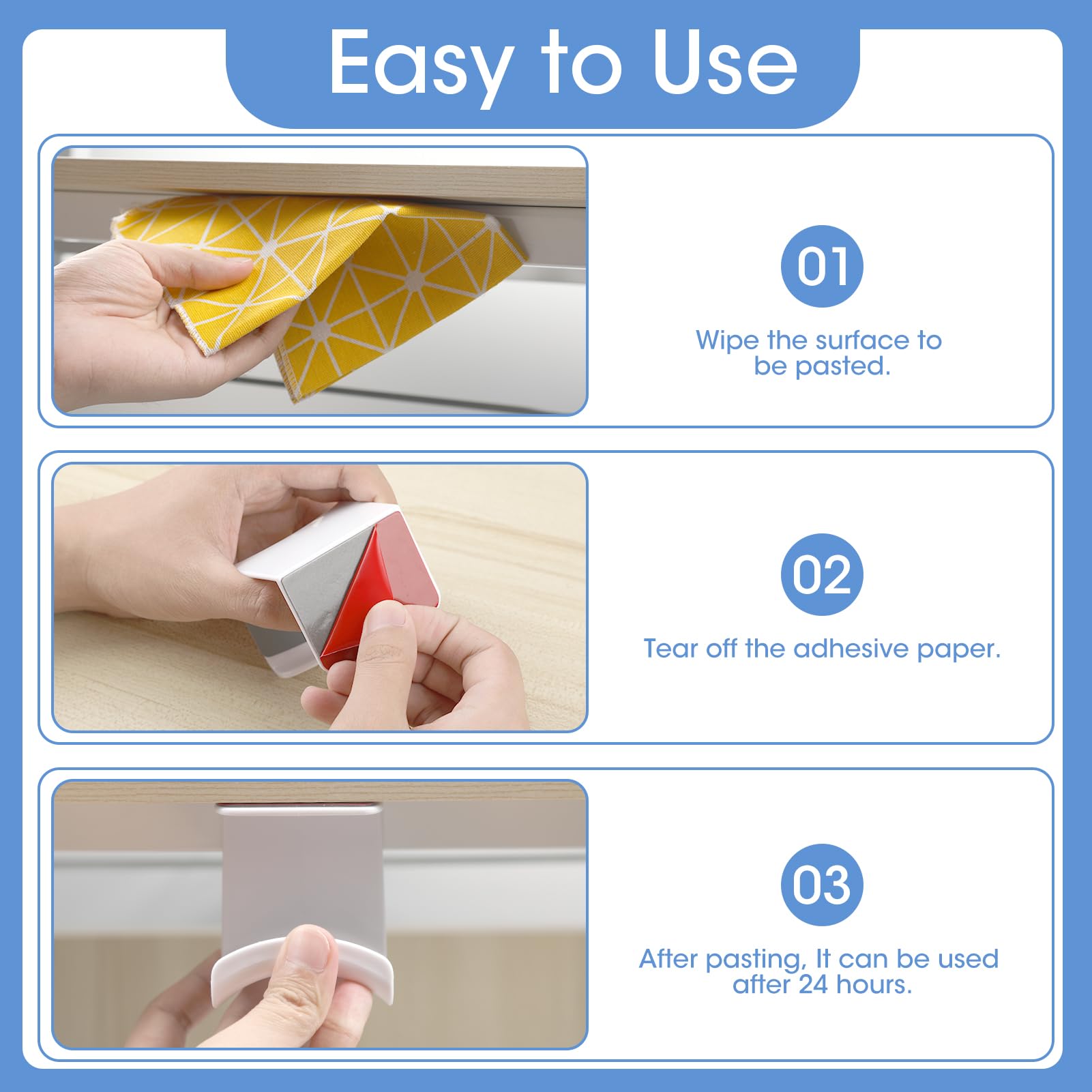 Easy to Use

01

Wipe the surface to be pasted.

02

Tear off the adhesive paper.

03

After pasting, It can be used after 24 hours.