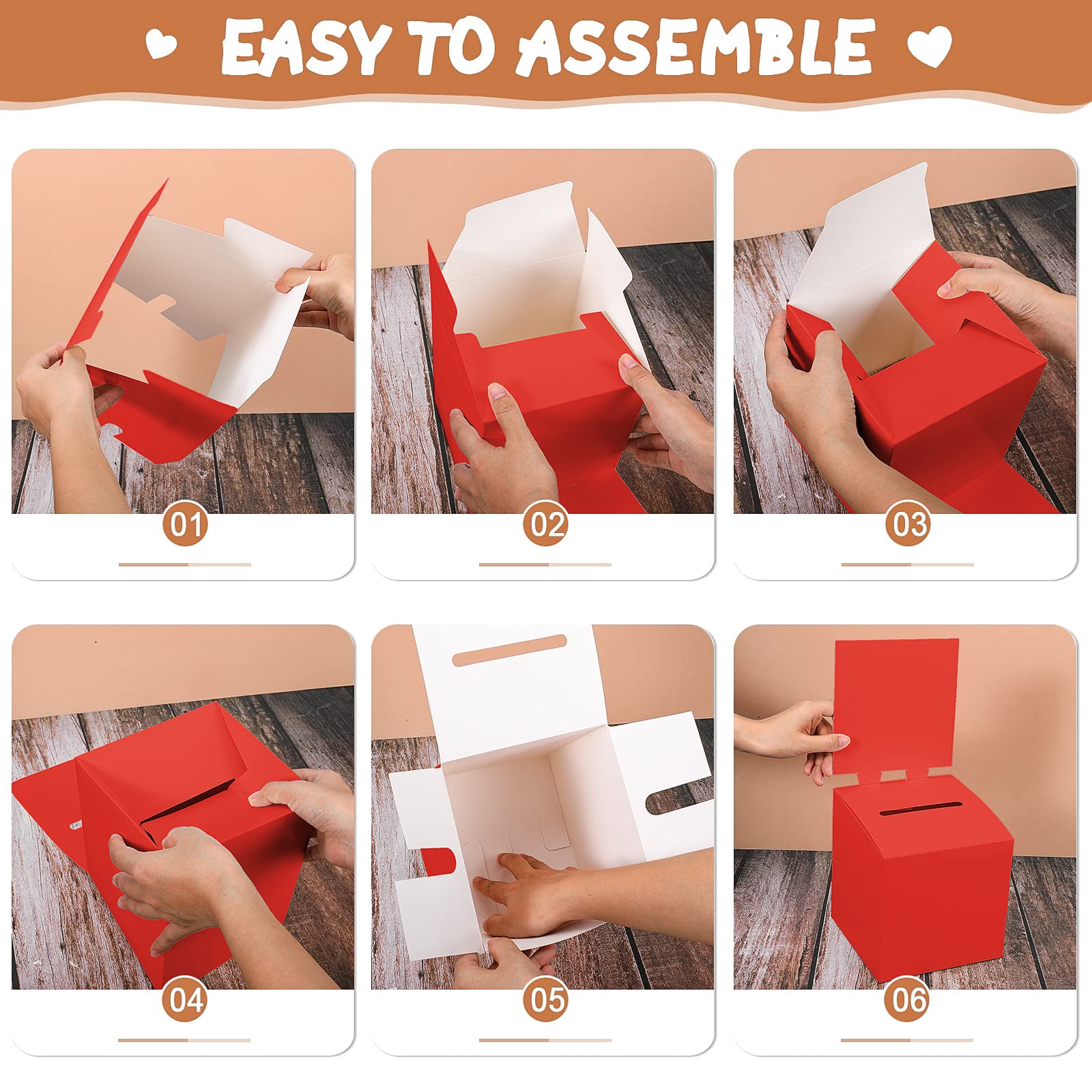 EASY TO ASSEMBLE

01

02

03

04

05

06