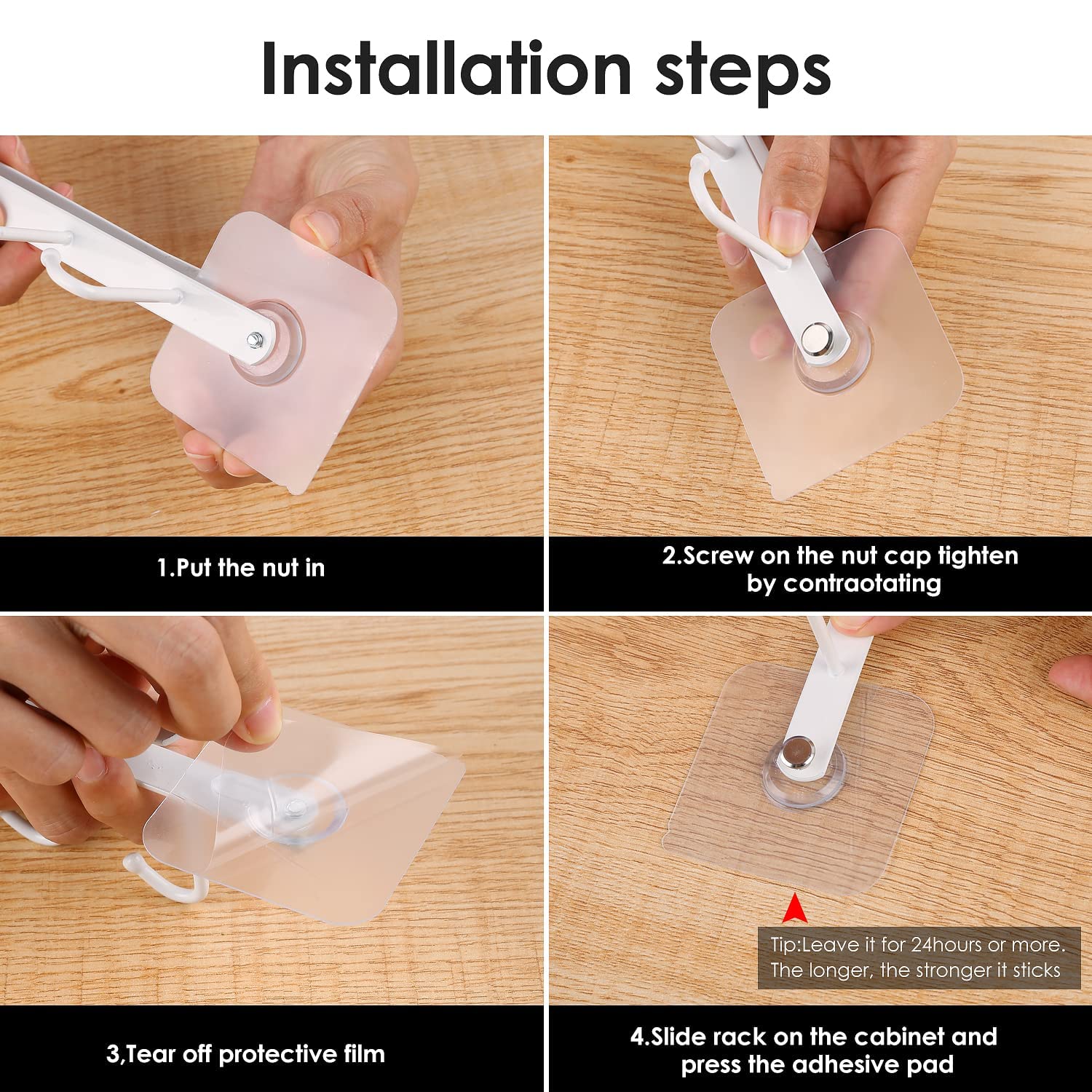 Installation steps

1.Put the nut in

2.Screw on the nut cap tighten by contraotating

3,Tear off protective film

Tip:Leave it for 24hours or more. The longer, the stronger it sticks

4.Slide rack on the cabinet and press the adhesive pad