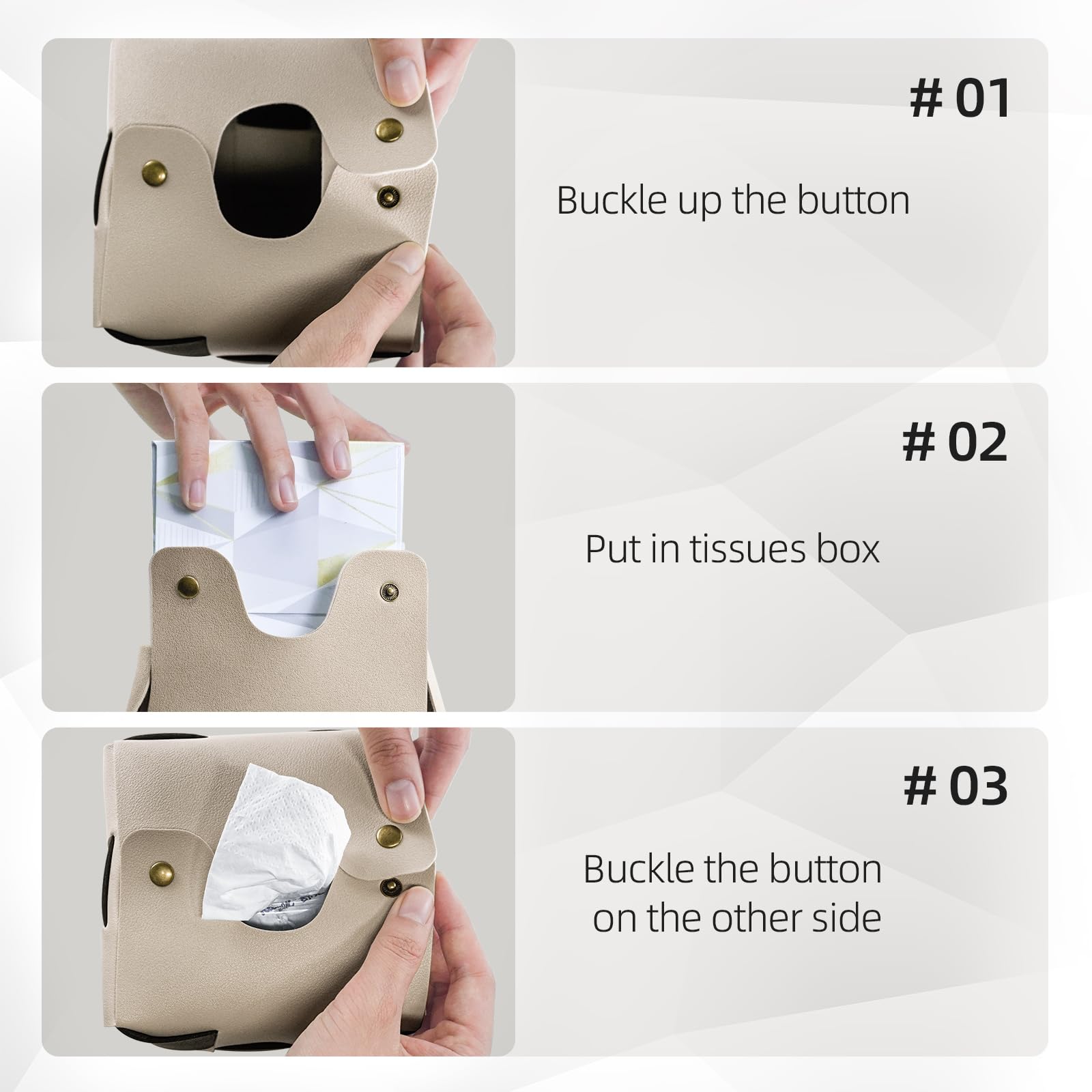 # 01

Buckle up the button

# 02

Put in tissues box

# 03

Buckle the button on the other side