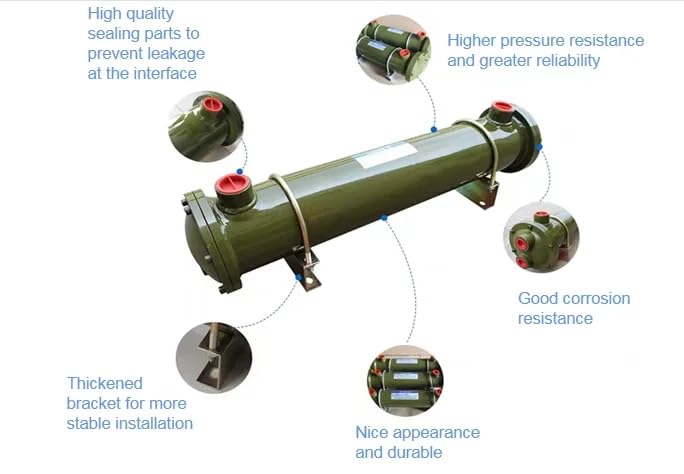 High quality sealing parts to prevent leakage at the interface

Higher pressure resistance and greater reliability

Good corrosion resistance

Thickened bracket for more stable installation

Nice appearance and durable