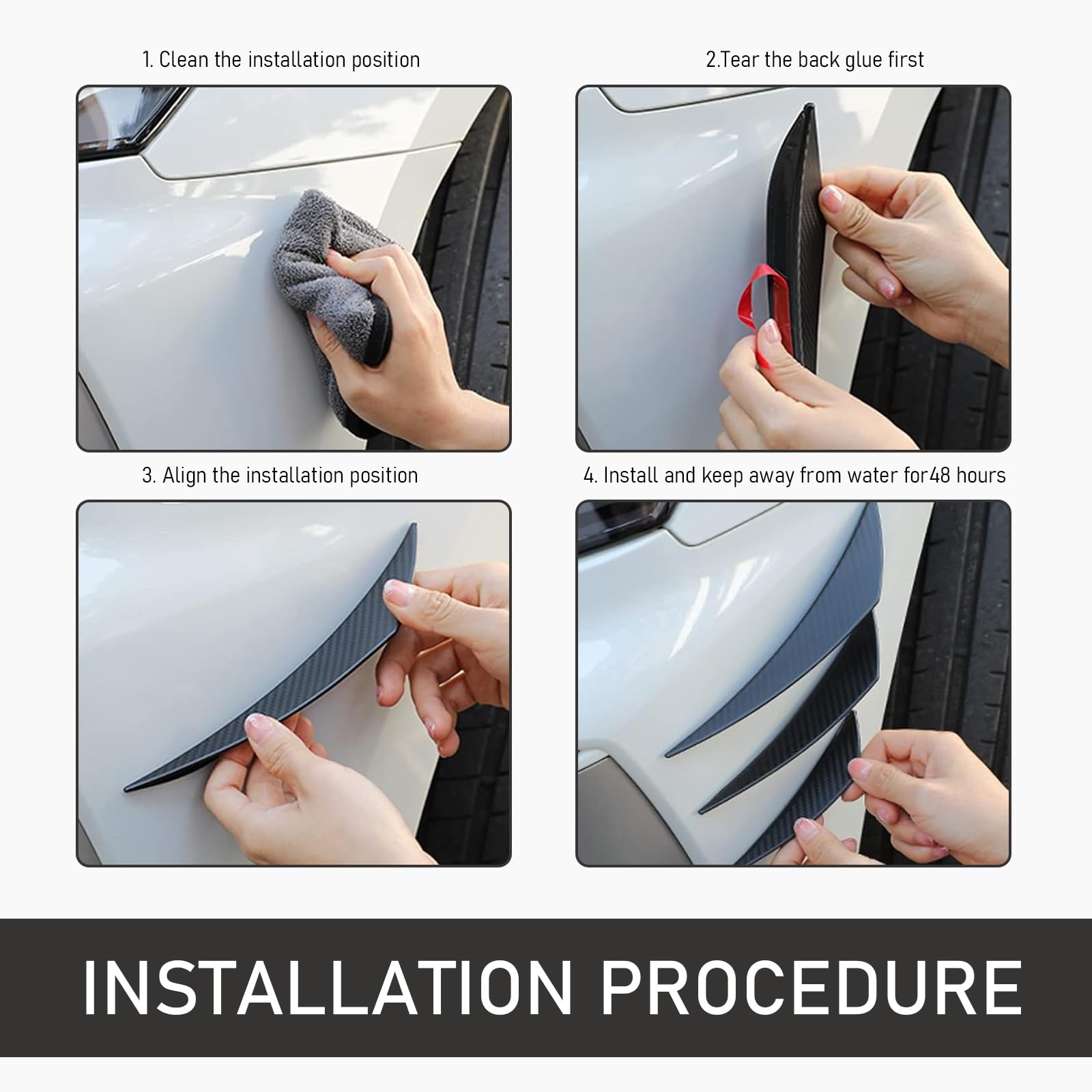 1. Clean the installation position

2.Tear the back glue first

3. Align the installation position

4. Install and keep away from water for48 hours

INSTALLATION PROCEDURE