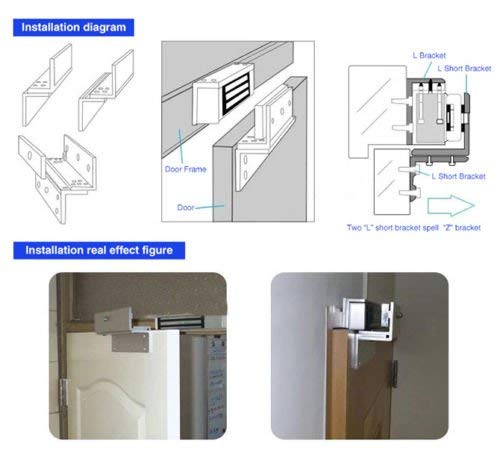 Installation diagram

Door Frame

Door

L Bracket

L Short Bracket

L Short Bracket

Two "L" short bracket spell "Z" bracket

Installation real effect figure