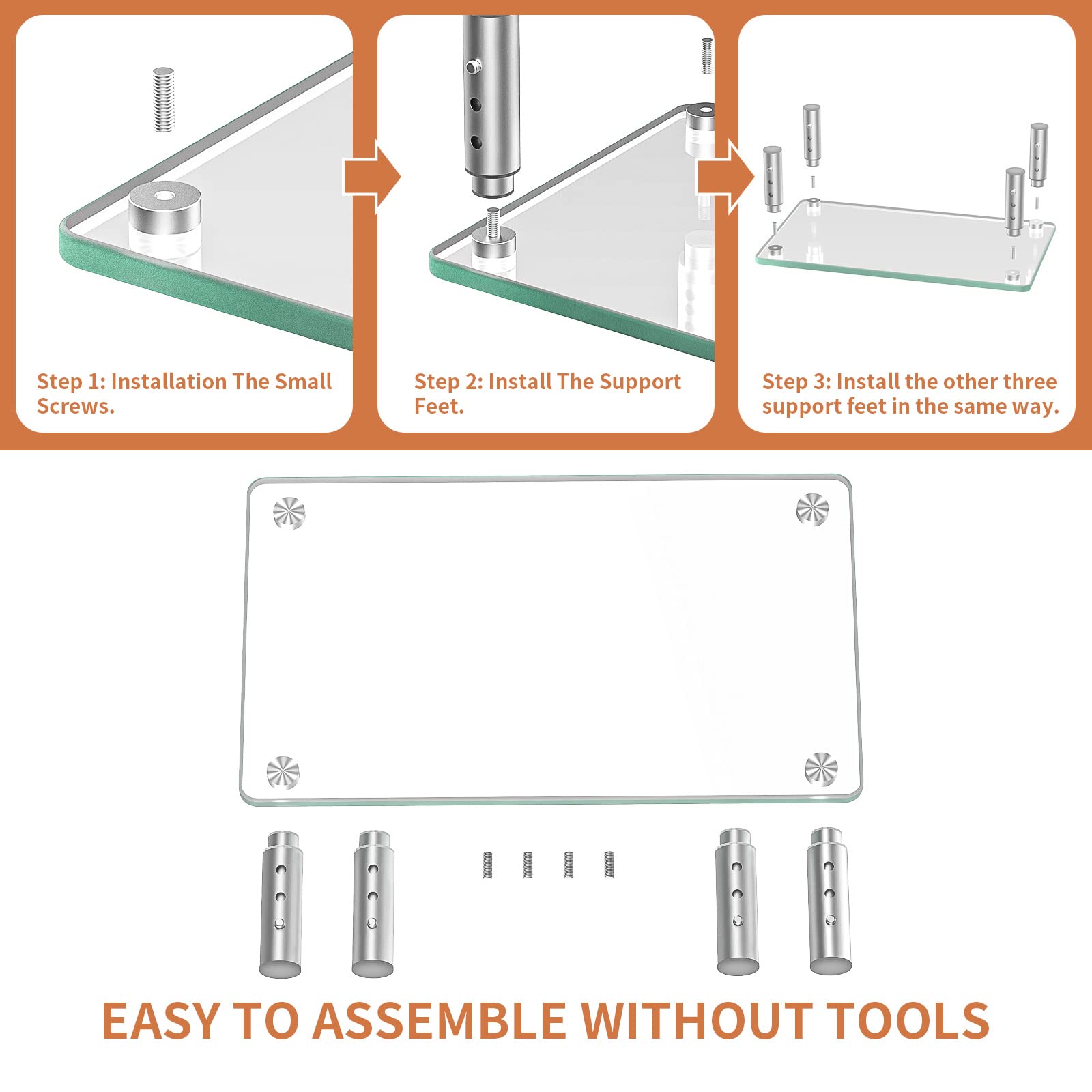 Step 1: Installation The Small Screws.

Step 2: Install The Support Feet.

Step 3: Install the other three support feet in the same way.

EASY TO ASSEMBLE WITHOUT TOOLS