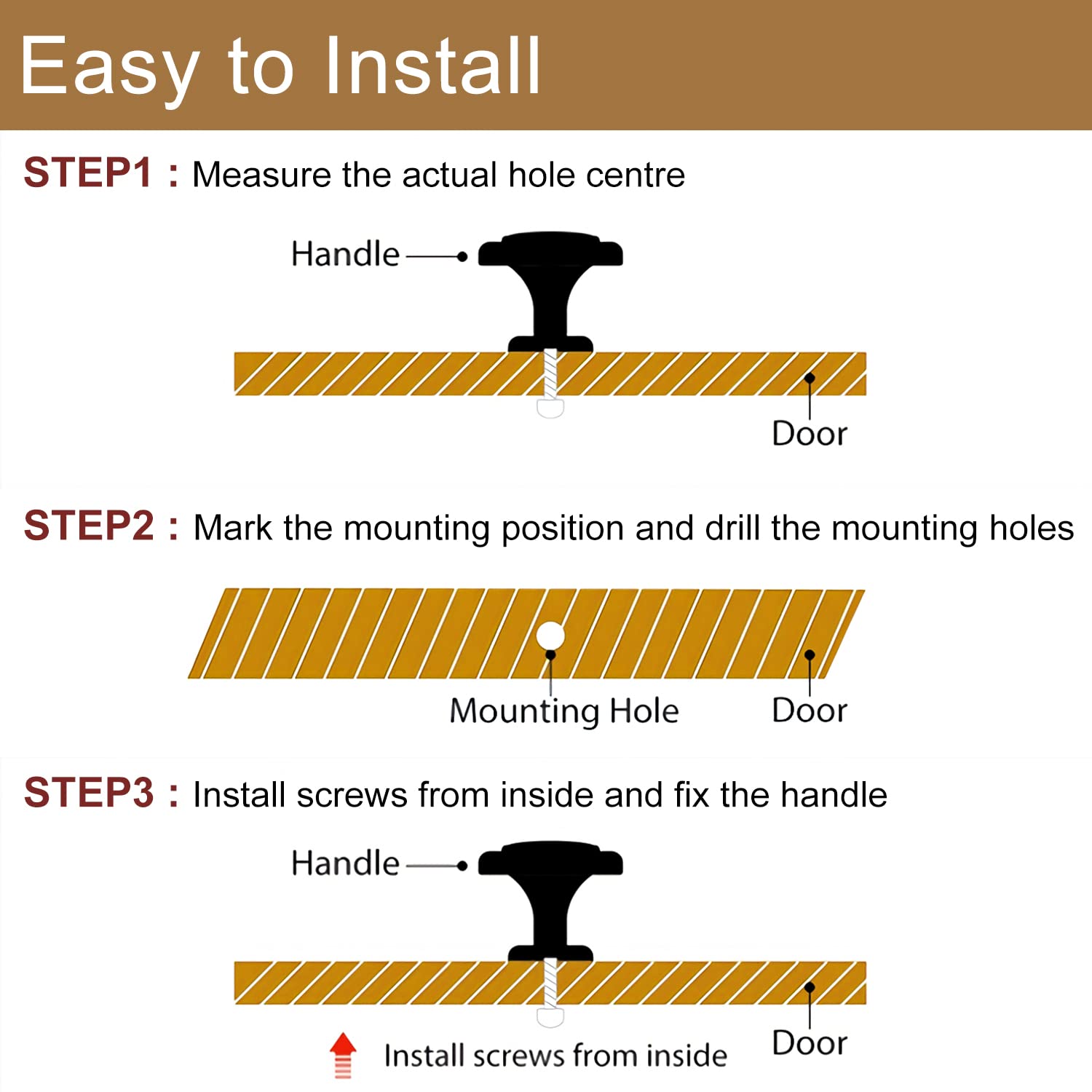 Easy to Install

STEP1 : Measure the actual hole centre

Handle

Door

STEP2 : Mark the mounting position and drill the mounting holes

Mounting Hole

Door

STEP3 : Install screws from inside and fix the handle

Handle

Install screws from inside

Door