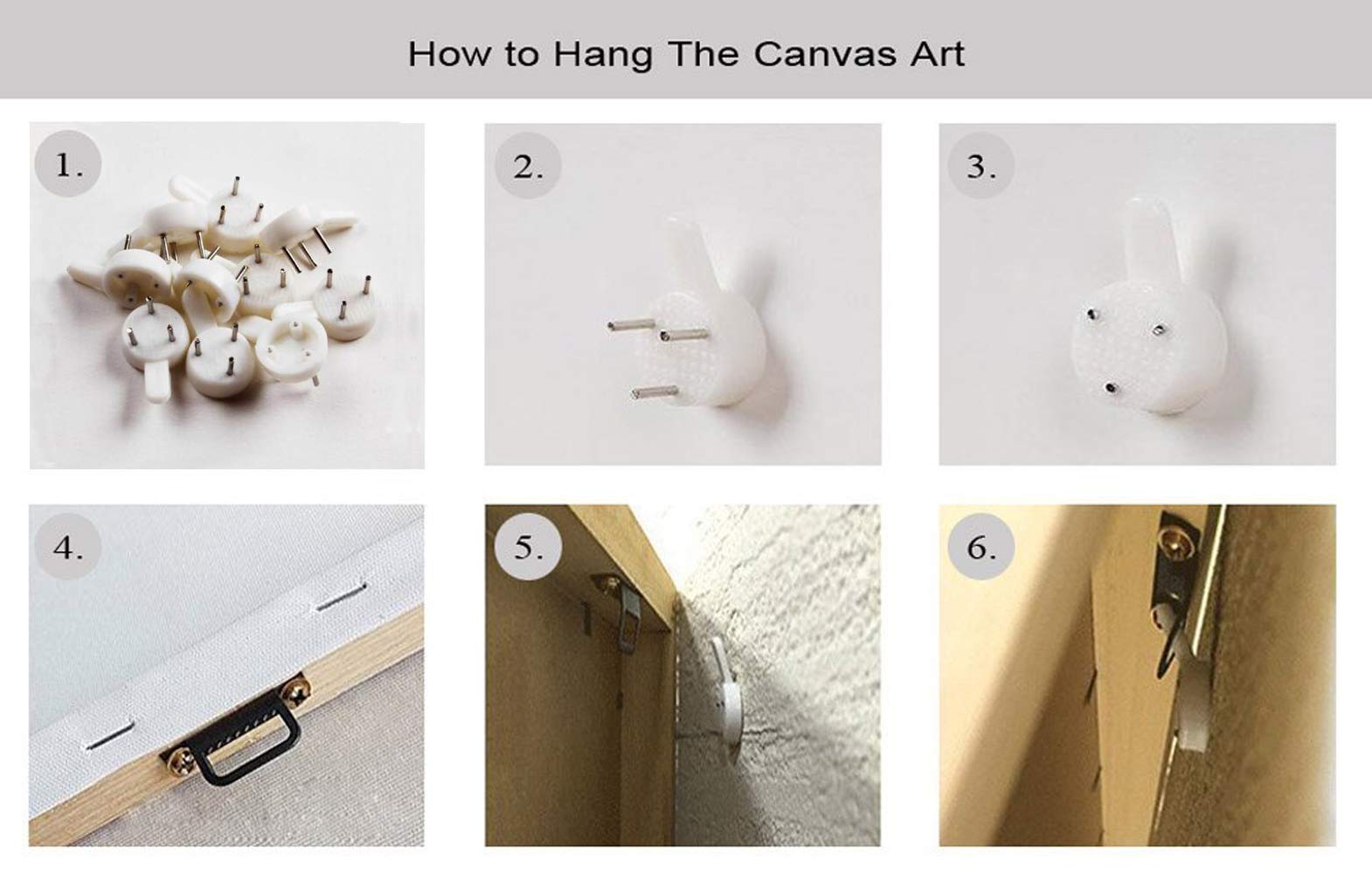 How to Hang The Canvas Art

1.

2.

3.

4.

5.

6.