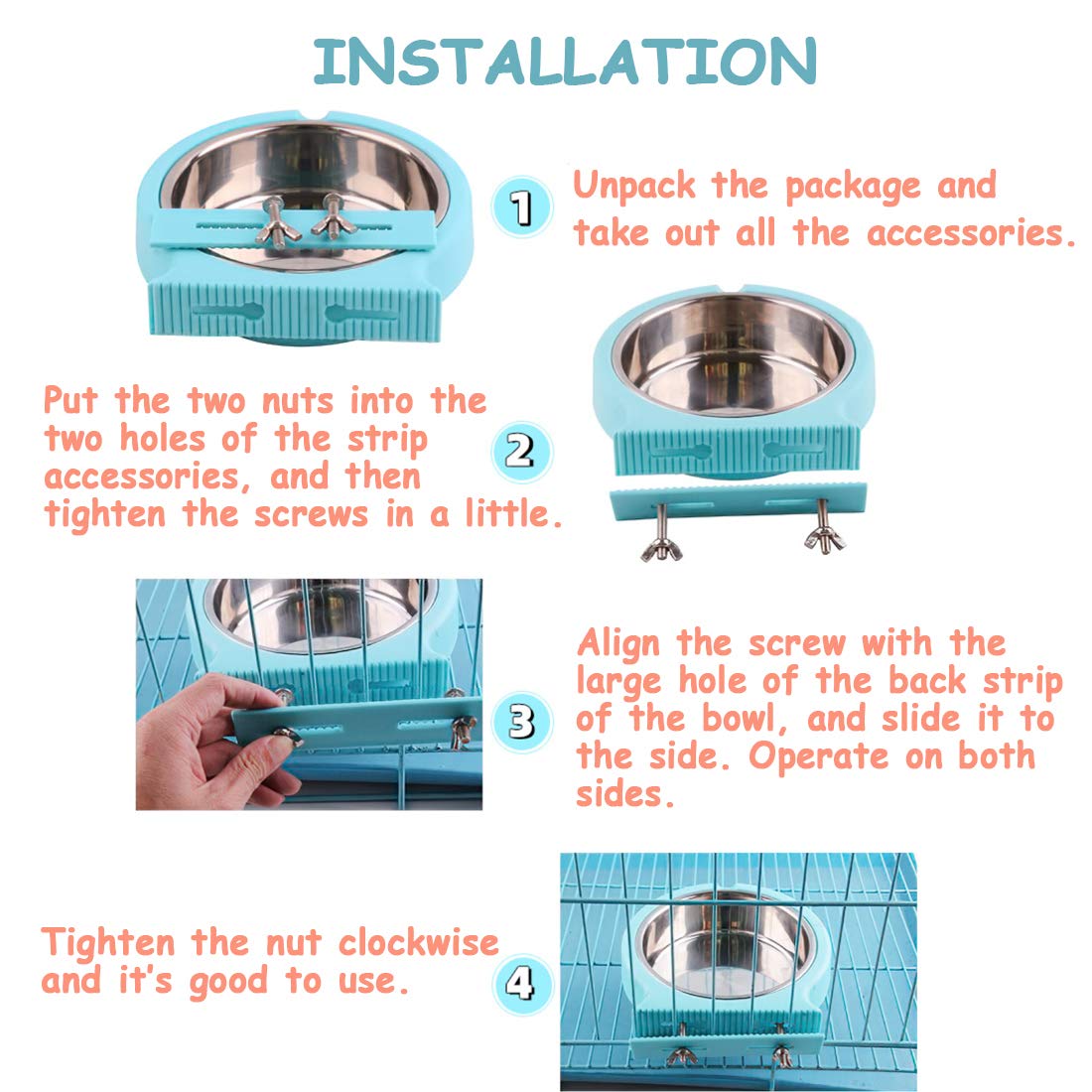 INSTALLATION

1 Unpack the package and take out all the accessories.

Put the two nuts into the two holes of the strip accessories, and then tighten the screws in a little. 2

3 Align the screw with the large hole of the back strip of the bowl, and slide it to the side. Operate on both sides.

Tighten the nut clockwise and it's good to use. 4