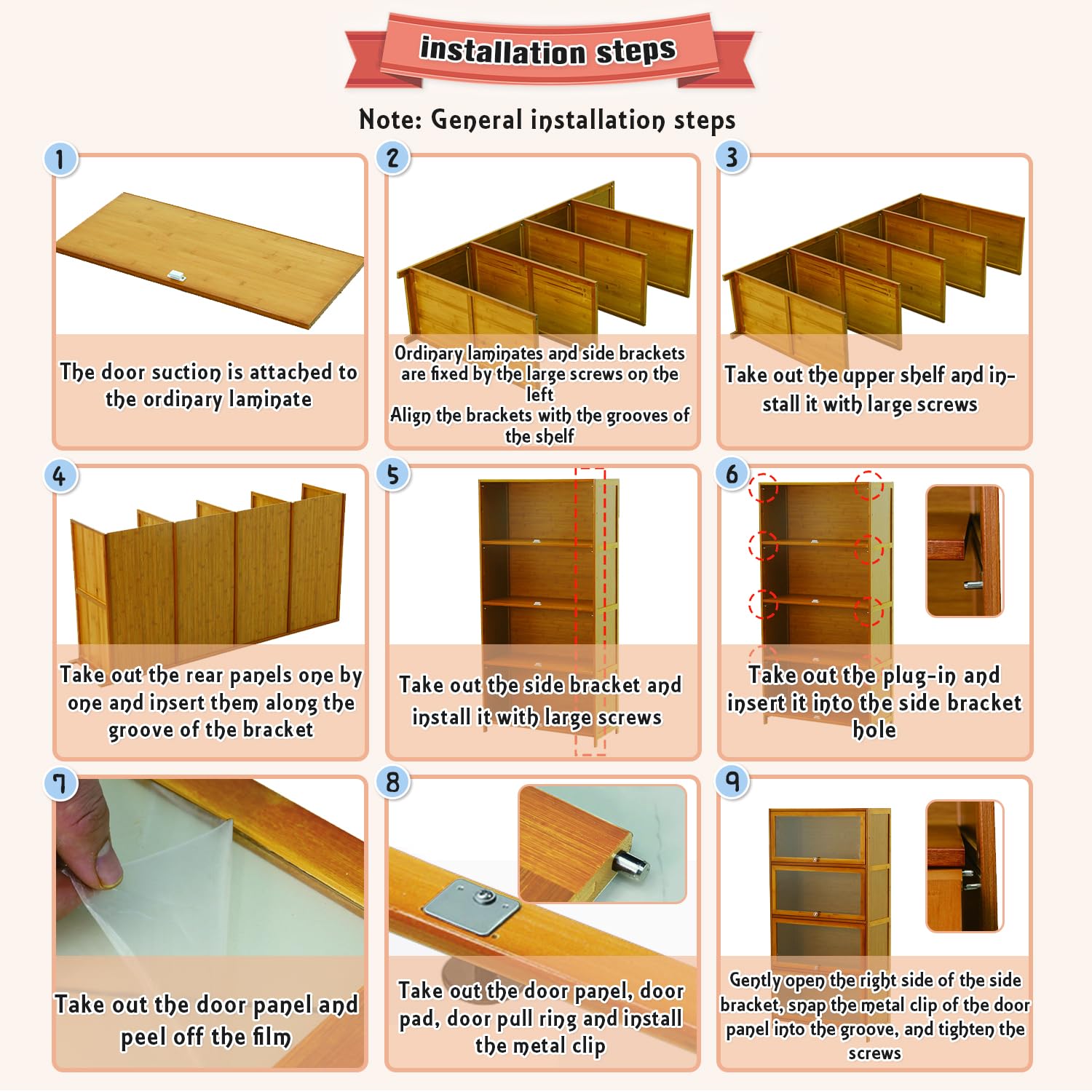 installation steps

Note: General installation steps

1

The door suction is attached to the ordinary laminate

2

Ordinary laminates and side brackets are fixed by the large screws on the left
Align the brackets with the grooves of the shelf

3

Take out the upper shelf and install it with large screws

4

Take out the rear panels one by one and insert them along the groove of the bracket

5

Take out the side bracket and install it with large screws

6

Take out the plug-in and insert it into the side bracket hole

7

Take out the door panel and peel off the film

8

Take out the door panel, door pad, door pull ring and install the metal clip

9

Gently open the right side of the side bracket, snap the metal clip of the door panel into the groove, and tighten the screws